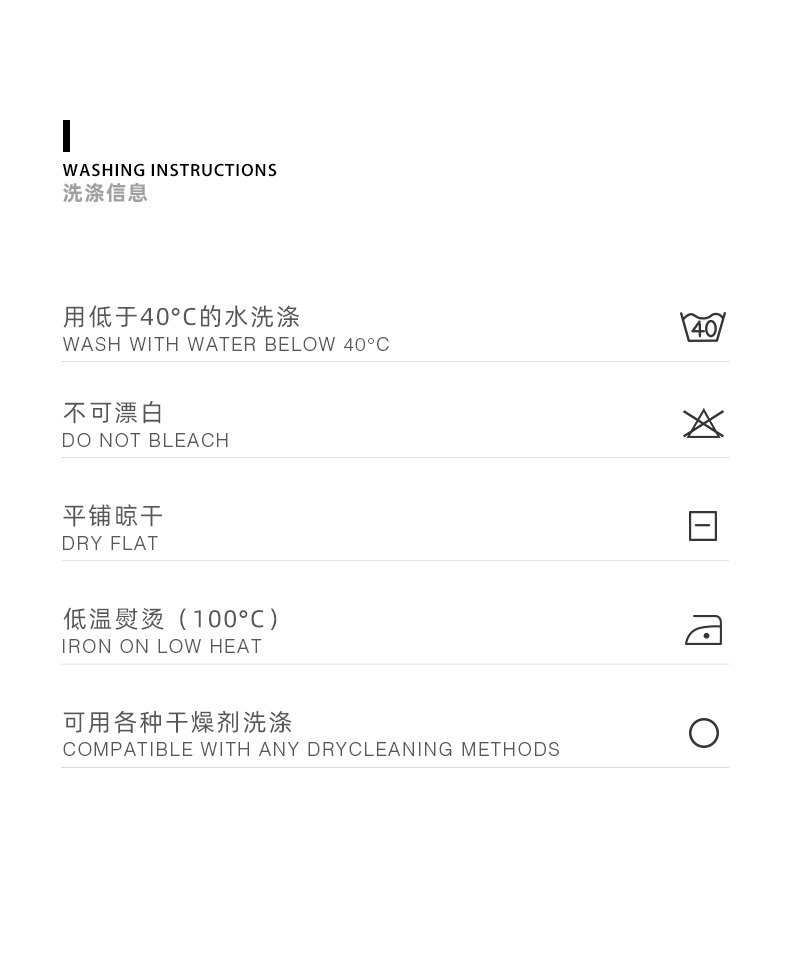 WASHING INSTRUCTIONS
洗涤信息

用低于40°C的水洗涤
WASH WITH WATER BELOW 40°C

40

不可漂白
DO NOT BLEACH

平铺晾干
DRY FLAT

低温熨烫（100°C）
IRON ON LOW HEAT

可用各种干燥剂洗涤
COMPATIBLE WITH ANY DRYCLEANING METHODS