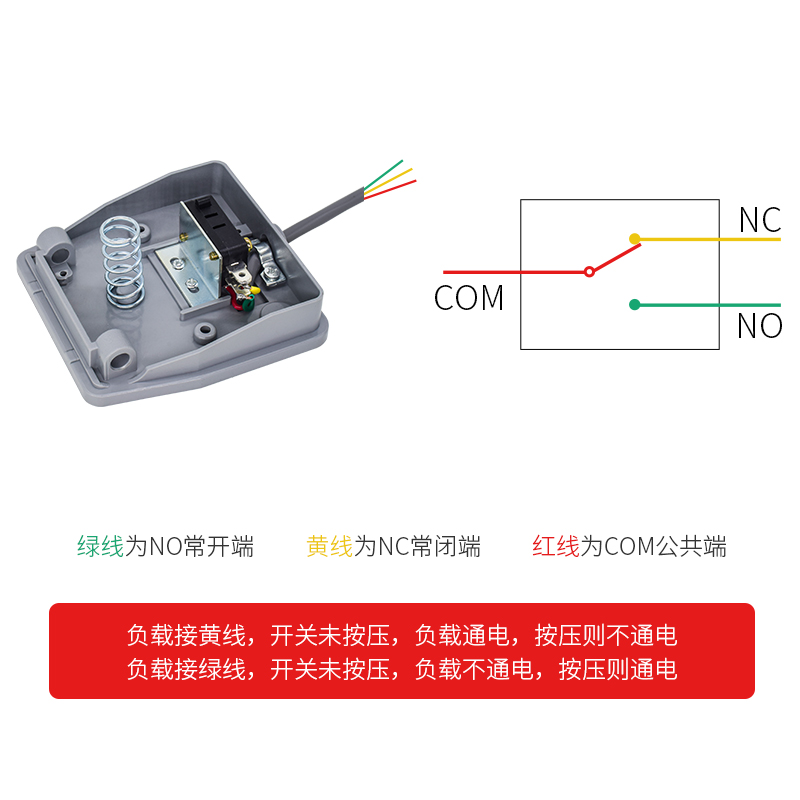 NC

COM

NO

绿线为NO常开端　黄线为NC常闭端　红线为COM公共端

负载接黄线，开关未按压，负载通电，按压则不通电
负载接绿线，开关未按压，负载不通电，按压则通电