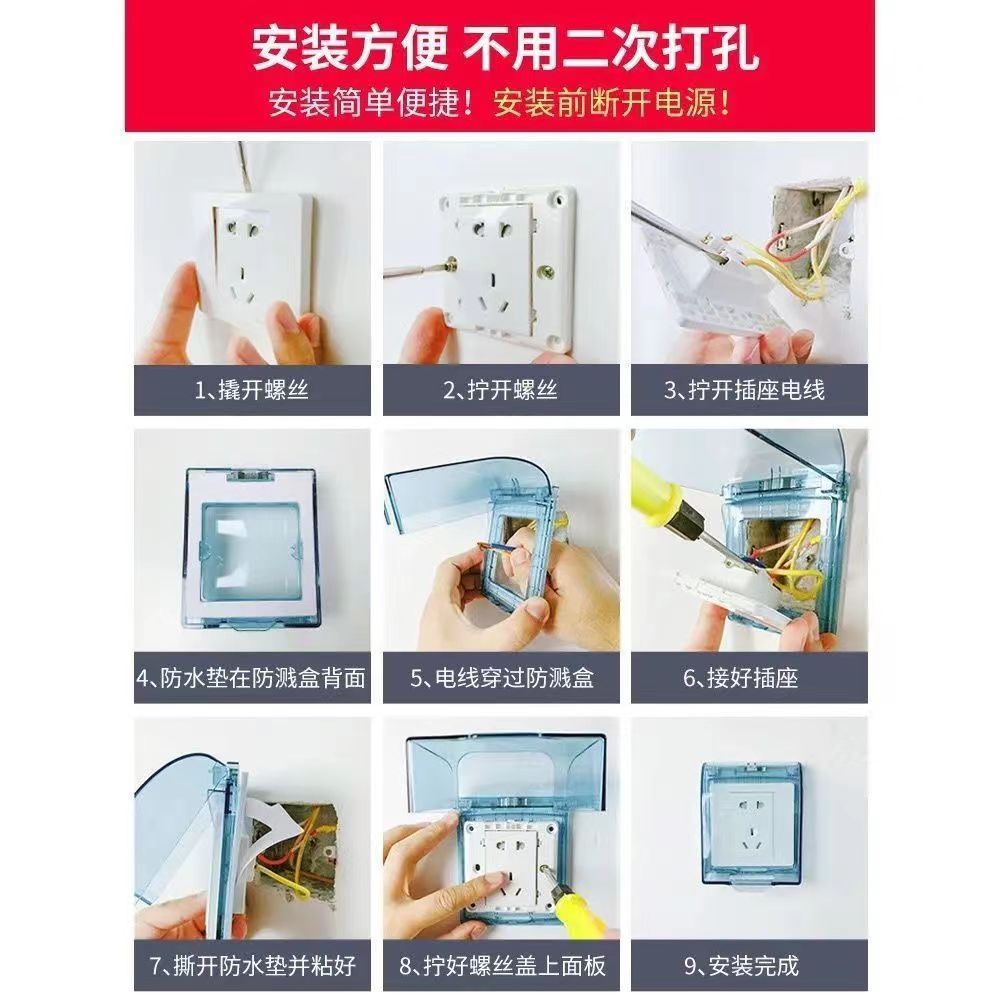 安装方便 不用二次打孔
安装简单便捷！安装前断开电源！

1、撬开螺丝

2、拧开螺丝

3、拧开插座电线

4、防水垫在防溅盒背面

5、电线穿过防溅盒

6、接好插座

7、撕开防水垫并粘好

8、拧好螺丝盖上面板

9、安装完成