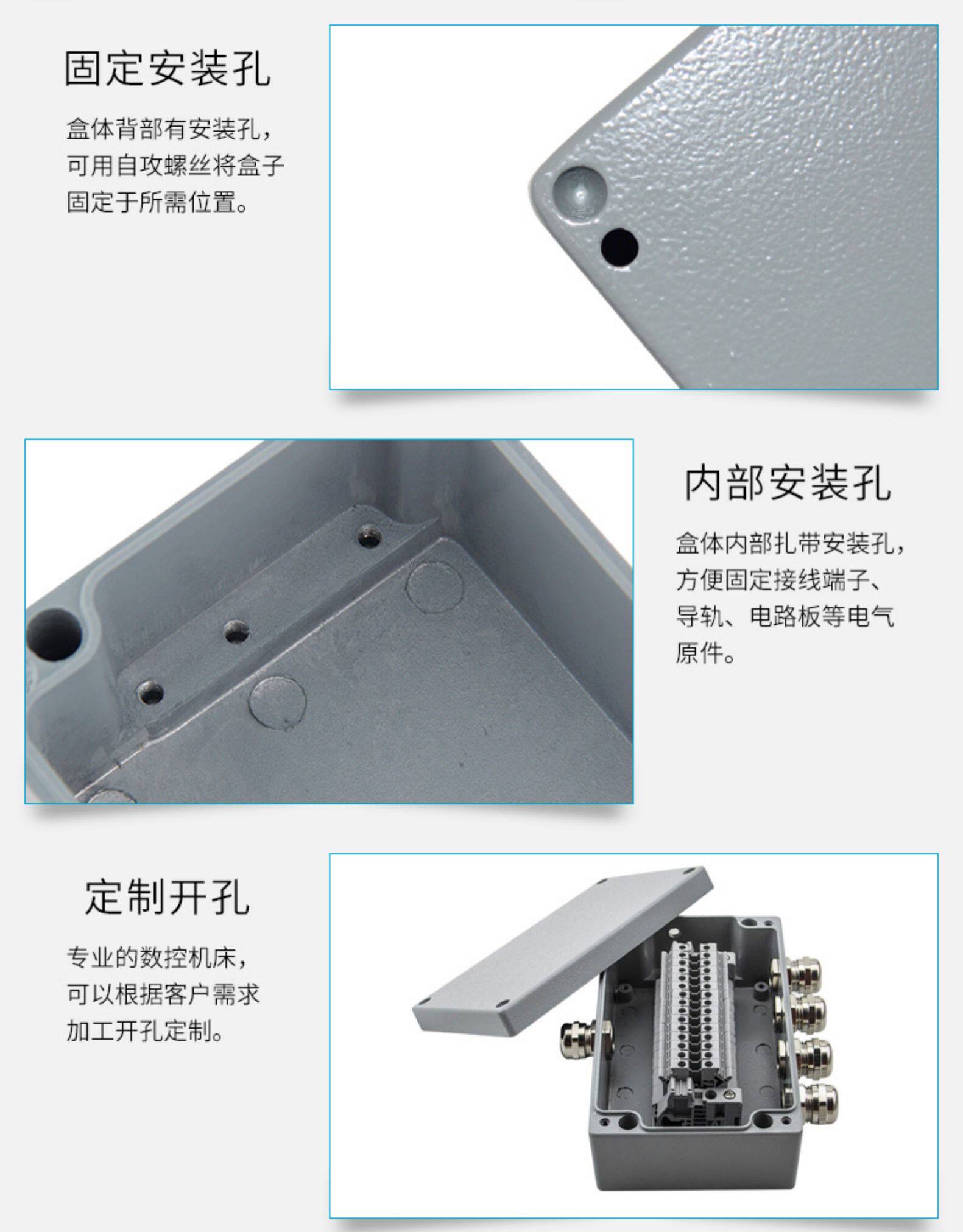 固定安装孔

盒体背部有安装孔，可用自攻螺丝将盒子固定于所需位置。

内部安装孔

盒体内部扎带安装孔，方便固定接线端子、导轨、电路板等电气原件。

定制开孔

专业的数控机床，可以根据客户需求加工开孔定制。