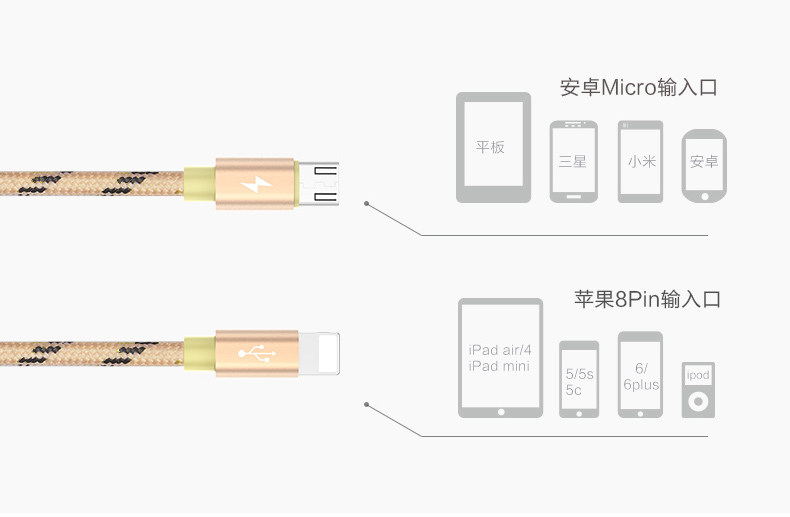 安卓Micro输入口

平板

三星

小米

安卓

苹果8Pin输入口

iPad air/4
iPad mini

5/5s
5c

6/
6plus

ipod