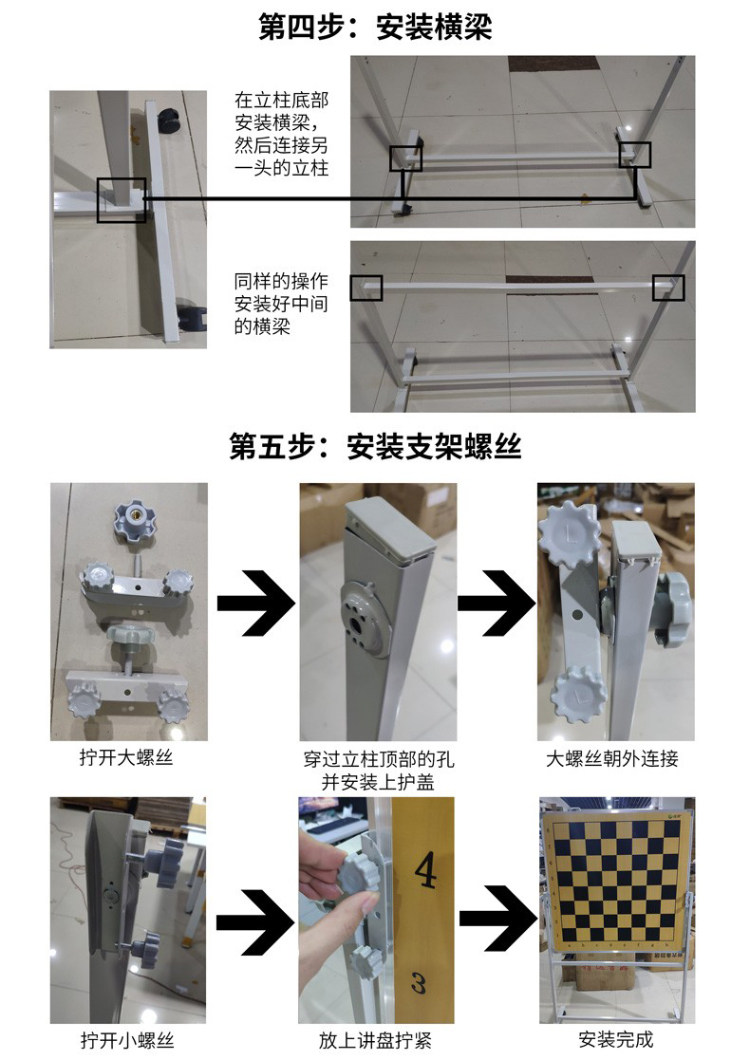 第四步：安装横梁

在立柱底部安装横梁，然后连接另一头的立柱

同样的操作安装好中间的横梁

第五步：安装支架螺丝

拧开大螺丝

穿过立柱顶部的孔并安装上护盖

大螺丝朝外连接

拧开小螺丝

4

3

放上讲盘拧紧

安装完成