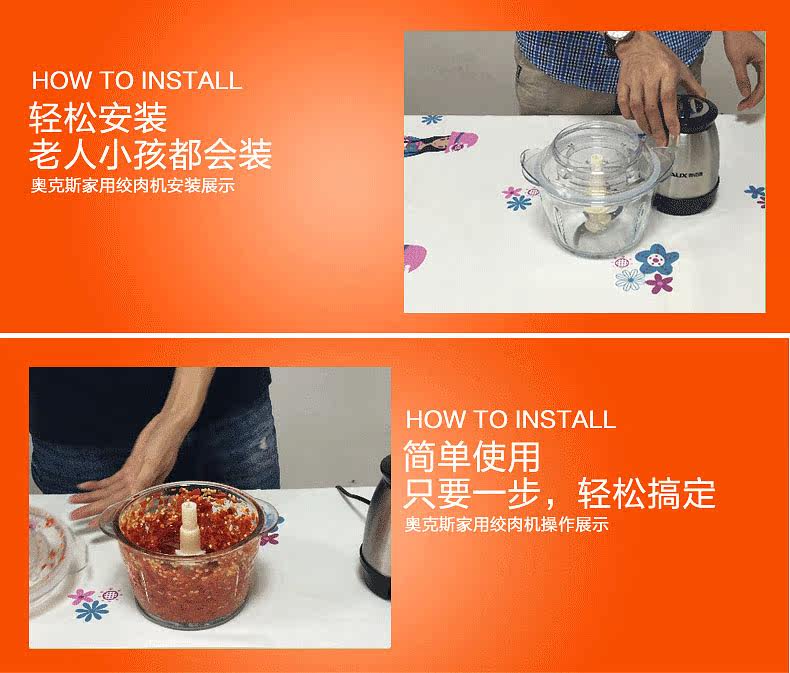 HOW TO INSTALL
轻松安装
老人小孩都会装
奥克斯家用绞肉机安装展示

AUX

HOW TO INSTALL
简单使用
只要一步，轻松搞定
奥克斯家用绞肉机操作展示