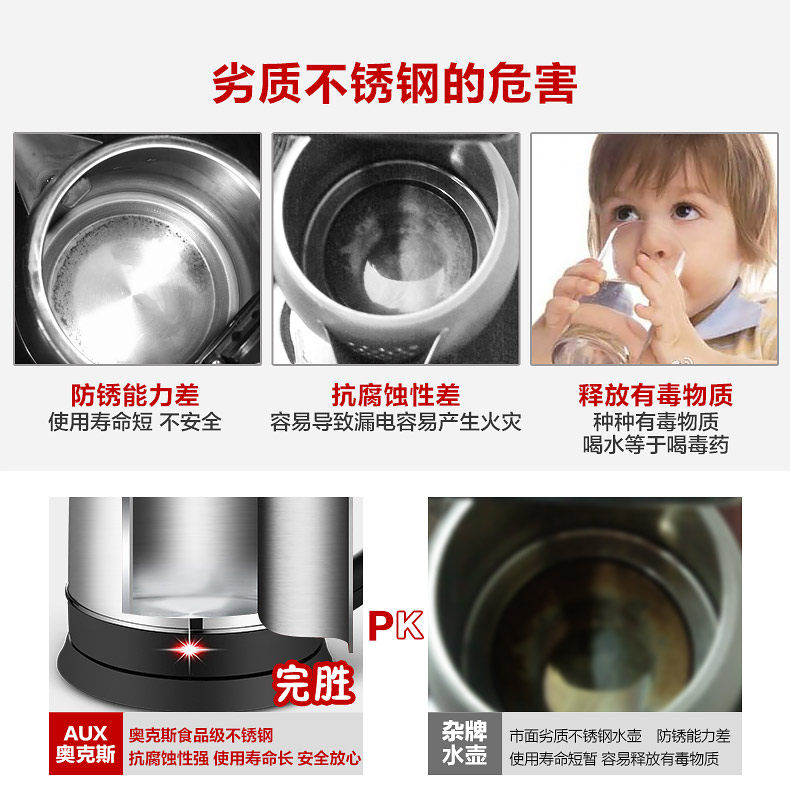 劣质不锈钢的危害

防锈能力差
使用寿命短 不安全

抗腐蚀性差
容易导致漏电容易产生火灾

释放有毒物质
种种有毒物质
喝水等于喝毒药

PK

完胜

AUX
奥克斯

奥克斯食品级不锈钢
抗腐蚀性强 使用寿命长 安全放心

杂牌
水壶

市面劣质不锈钢水壶 防锈能力差
使用寿命短暂 容易释放有毒物质