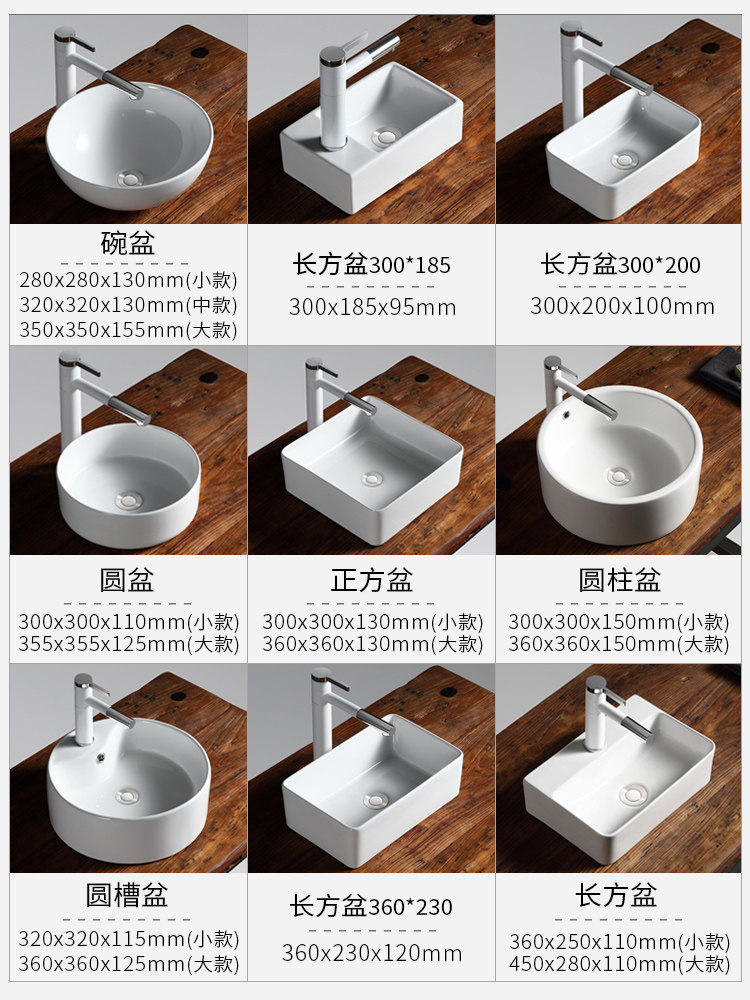 碗盆
280x280x130mm(小款)
320x320x130mm(中款)
350x350x155mm(大款)

长方盆300*185
300x185x95mm

长方盆300*200
300x200x100mm

圆盆
300x300x110mm(小款)
355x355x125mm(大款)

正方盆
300x300x130mm(小款)
360x360x130mm(大款)

圆柱盆
300x300x150mm(小款)
360x360x150mm(大款)

圆槽盆
320x320x115mm(小款)
360x360x125mm(大款)

长方盆360*230
360x230x120mm

长方盆
360x250x110mm(小款)
450x280x110mm(大款)