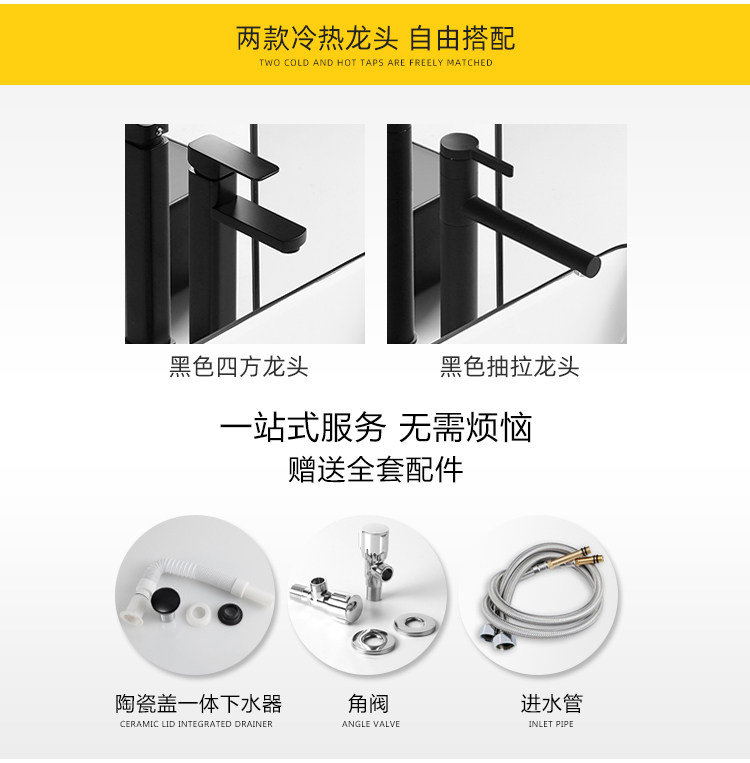 两款冷热龙头 自由搭配
TWO COLD AND HOT TAPS ARE FREELY MATCHED

黑色四方龙头

黑色抽拉龙头

一站式服务 无需烦恼
赠送全套配件

陶瓷盖一体下水器
CERAMIC LID INTEGRATED DRAINER

角阀
ANGLE VALVE

进水管
INLET PIPE