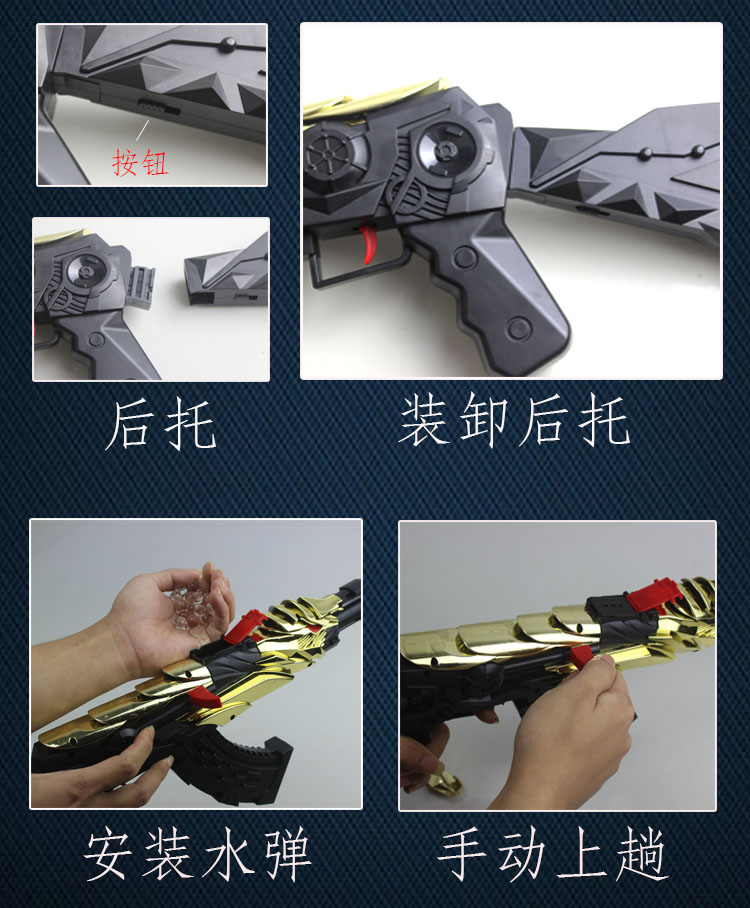 按钮

后托

装卸后托

安装水弹

手动上趟