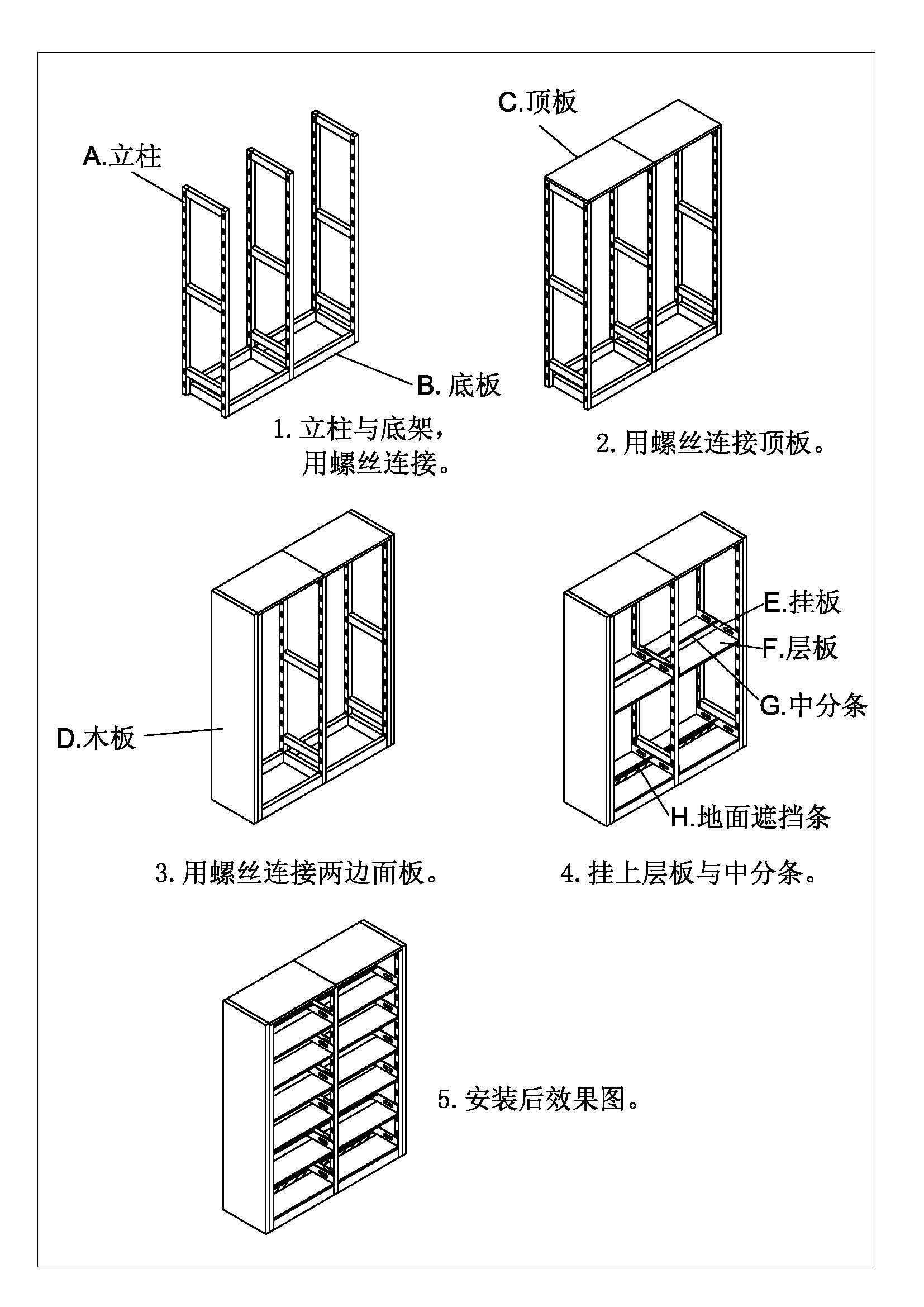 A.立柱

B. 底板

1. 立柱与底架，用螺丝连接。

C.顶板

2. 用螺丝连接顶板。

D.木板

3. 用螺丝连接两边面板。

E.挂板

F.层板

G.中分条

H.地面遮挡条

4. 挂上层板与中分条。

5. 安装后效果图。