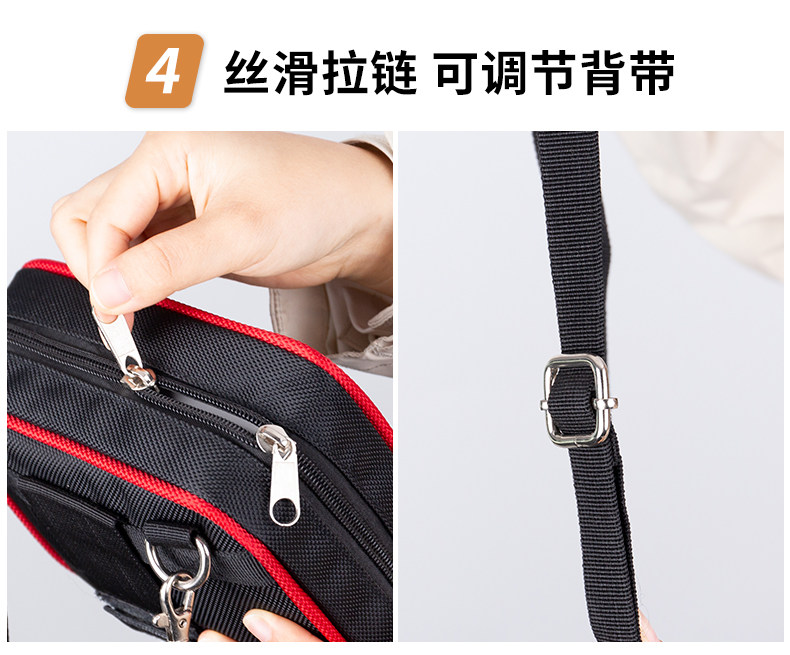 4 丝滑拉链 可调节背带