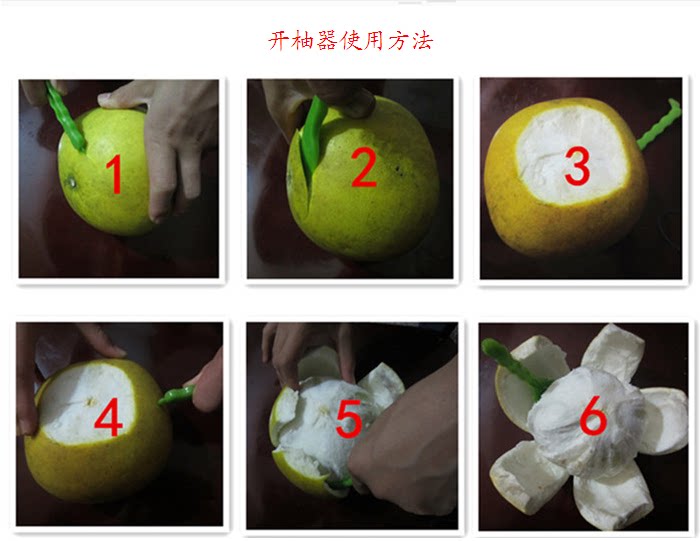 开柚器使用方法

1

2

3

4

5

6