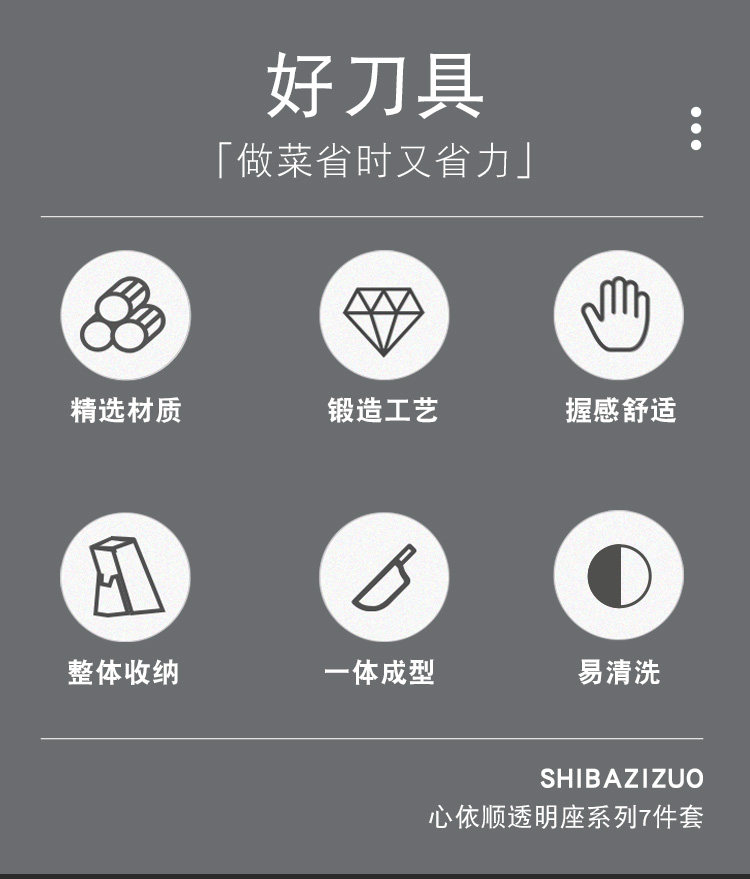 好刀具

「做菜省时又省力」

精选材质

锻造工艺

握感舒适

整体收纳

一体成型

易清洗

SHIBAZIZUO

心依顺透明座系列7件套