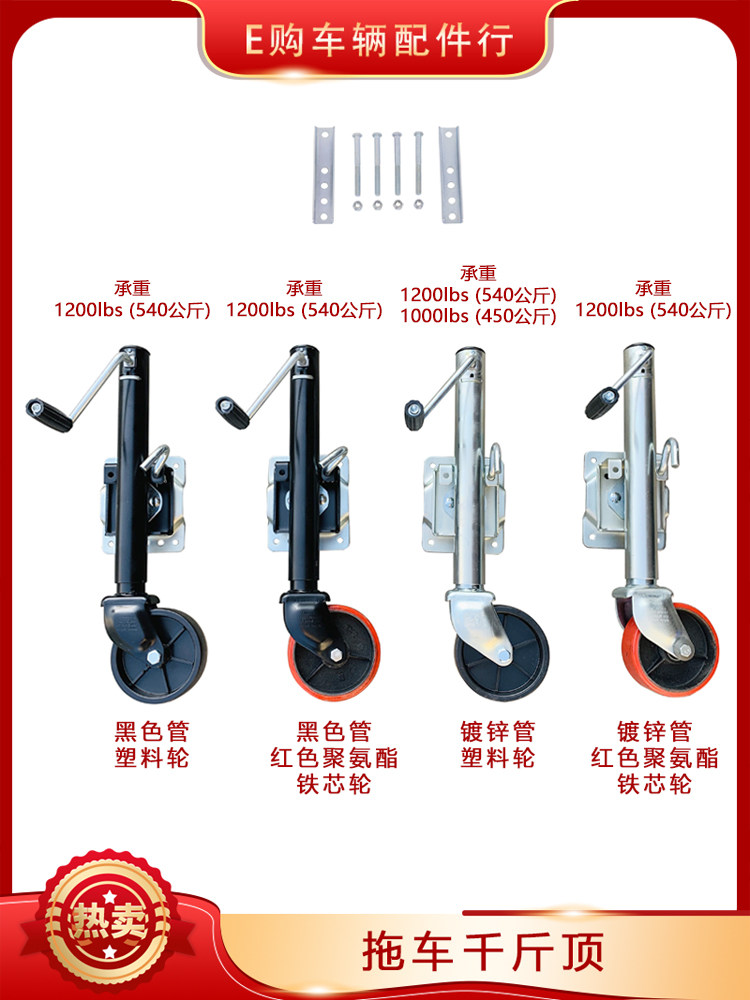 E购车辆配件行

承重
1200lbs (540公斤)

承重
1200lbs (540公斤)

承重
1200lbs (540公斤)
1000lbs (450公斤)

承重
1200lbs (540公斤)

黑色管
塑料轮

黑色管
红色聚氨酯
铁芯轮

镀锌管
塑料轮

镀锌管
红色聚氨酯
铁芯轮

热卖

拖车千斤顶