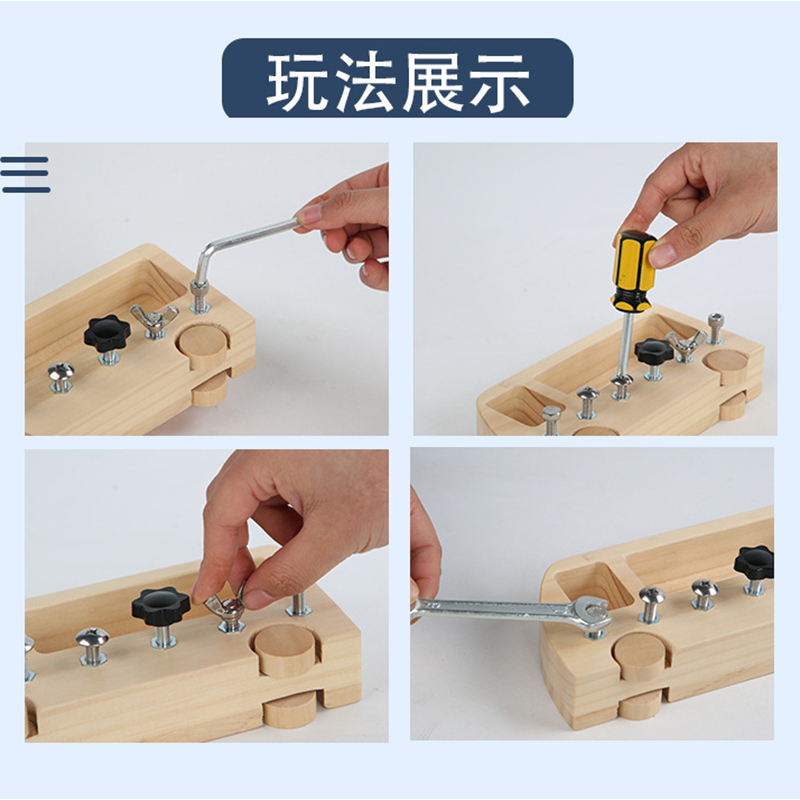 玩法展示