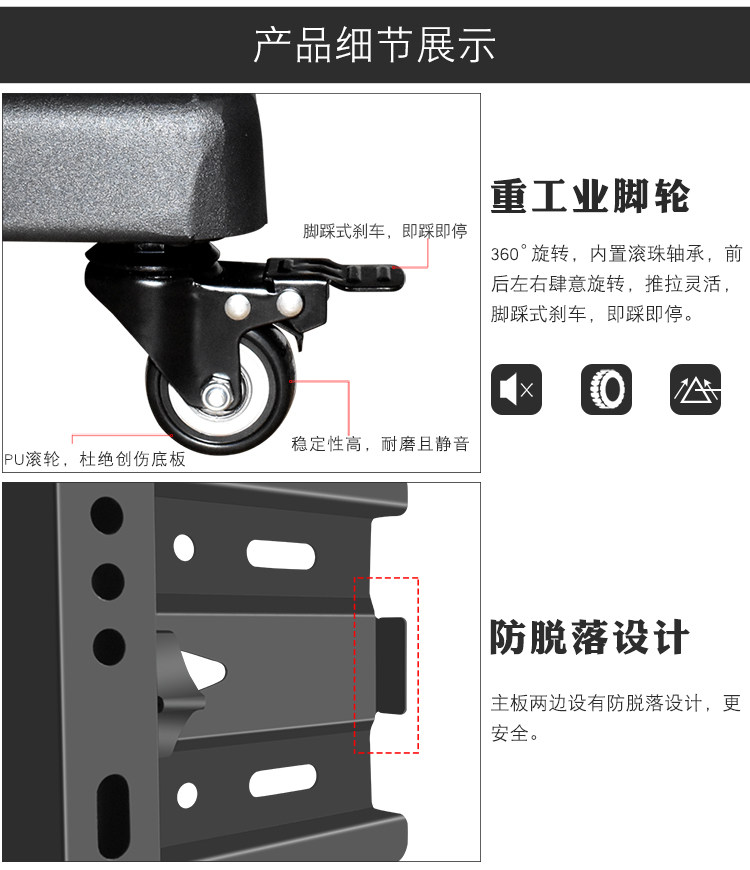 产品细节展示

脚踩式刹车，即踩即停

稳定性高，耐磨且静音

PU滚轮，杜绝创伤底板

重工业脚轮

360°旋转，内置滚珠轴承，前后左右肆意旋转，推拉灵活，脚踩式刹车，即踩即停。

防脱落设计

主板两边设有防脱落设计，更安全。