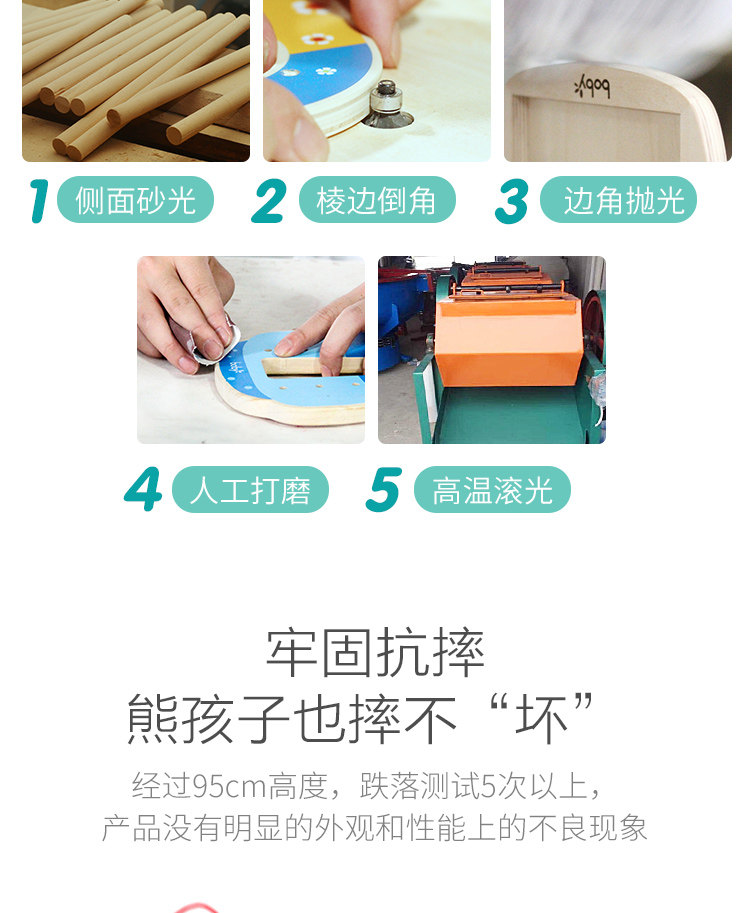 boby

1 侧面砂光

2 棱边倒角

3 边角抛光

4 人工打磨

5 高温滚光

牢固抗摔
熊孩子也摔不“坏”

经过95cm高度，跌落测试5次以上，
产品没有明显的外观和性能上的不良现象