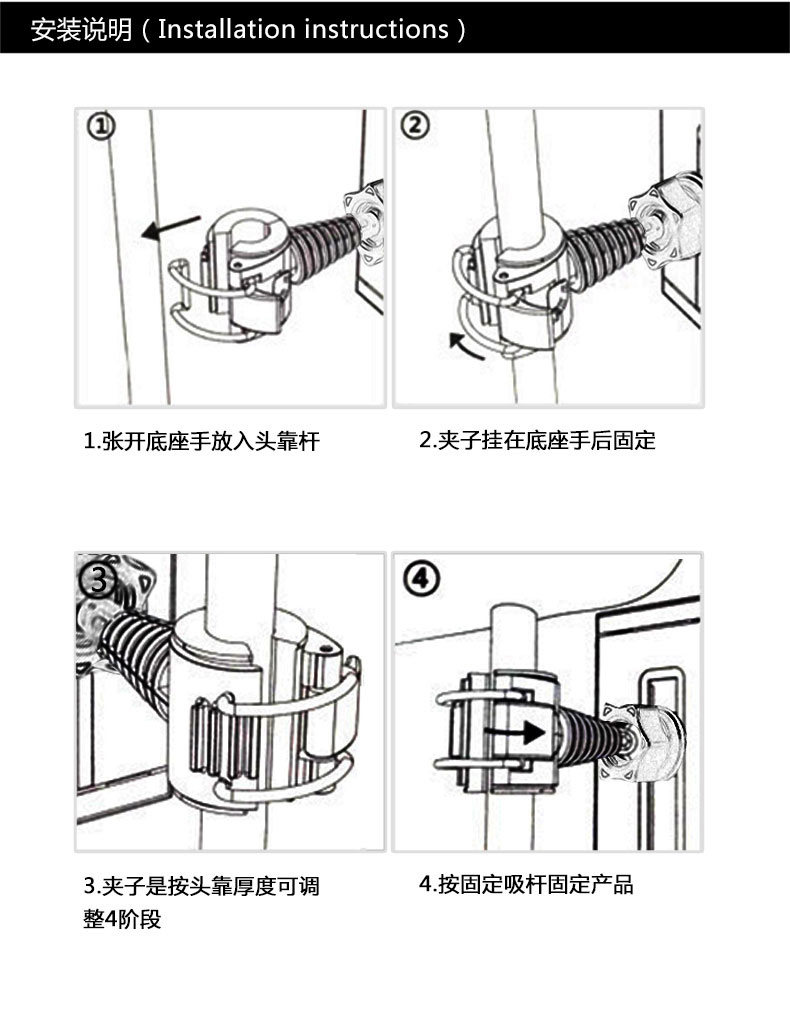 安装说明（Installation instructions）

①

②

1.张开底座手放入头靠杆

2.夹子挂在底座手后固定

③

④

3.夹子是按头靠厚度可调整4阶段

4.按固定吸杆固定产品