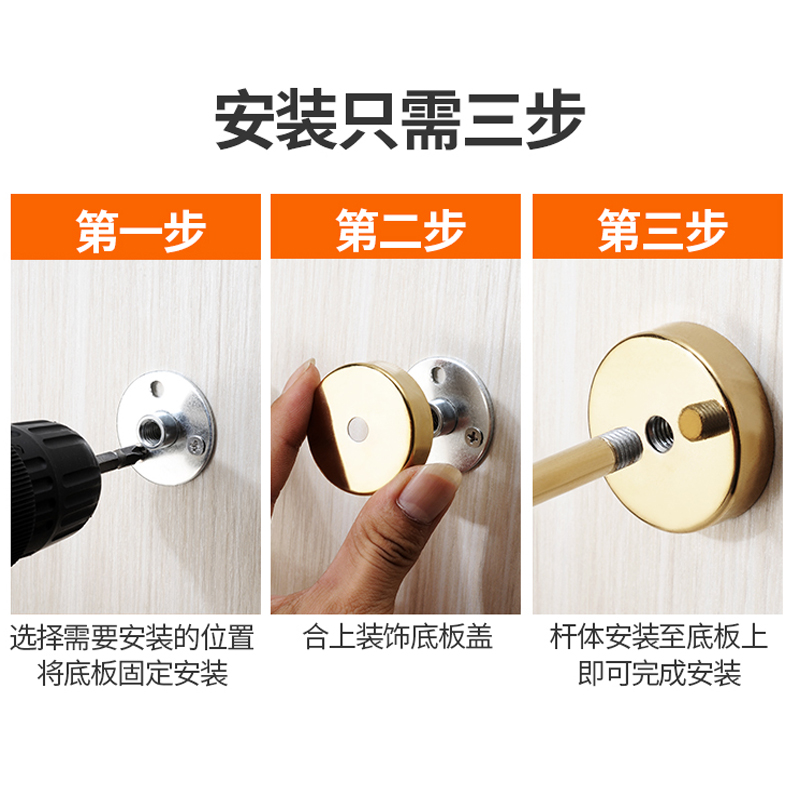 安装只需三步

第一步

选择需要安装的位置
将底板固定安装

第二步

合上装饰底板盖

第三步

杆体安装至底板上
即可完成安装