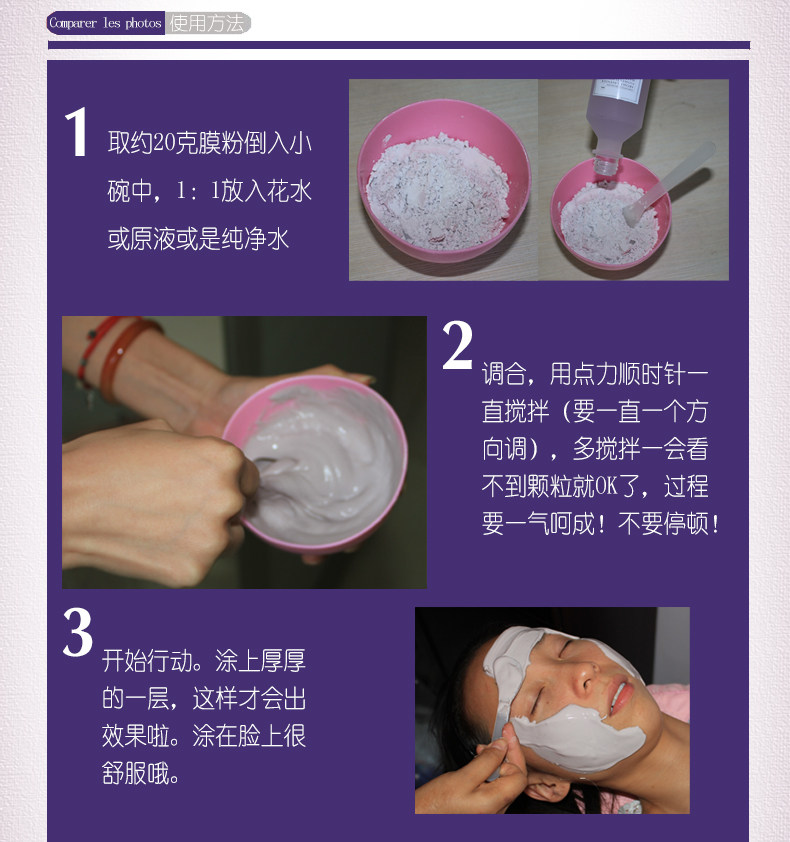 Comparer les photos 使用方法

1 取约20克膜粉倒入小碗中，1：1放入花水或原液或是纯净水

2 调合，用点力顺时针一直搅拌（要一直一个方向调），多搅拌一会看不到颗粒就OK了，过程要一气呵成！不要停顿！

3 开始行动。涂上厚厚的一层，这样才会出效果啦。涂在脸上很舒服哦。