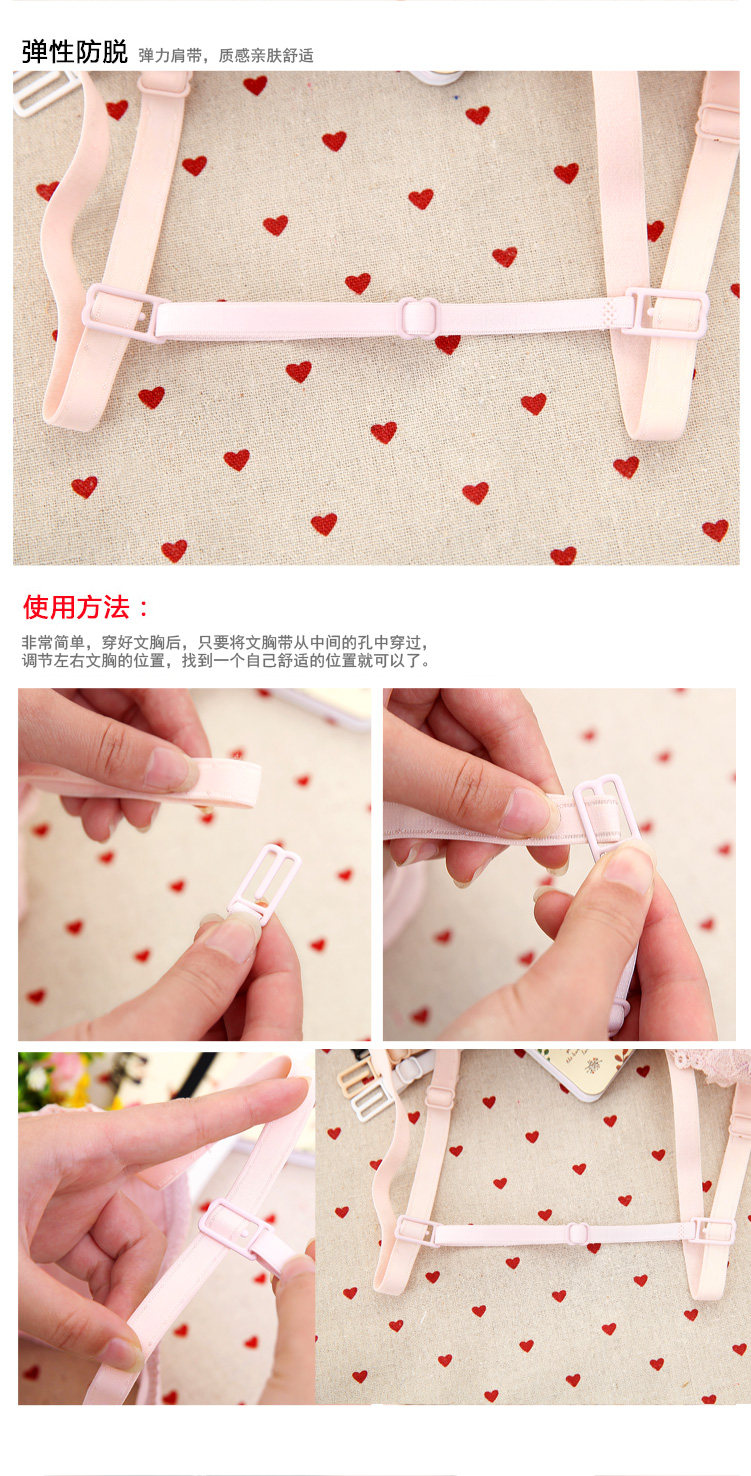 弹性防脱 弹力肩带，质感亲肤舒适

使用方法：

非常简单，穿好文胸后，只要将文胸带从中间的孔中穿过，调节左右文胸的位置，找到一个自己舒适的位置就可以了。