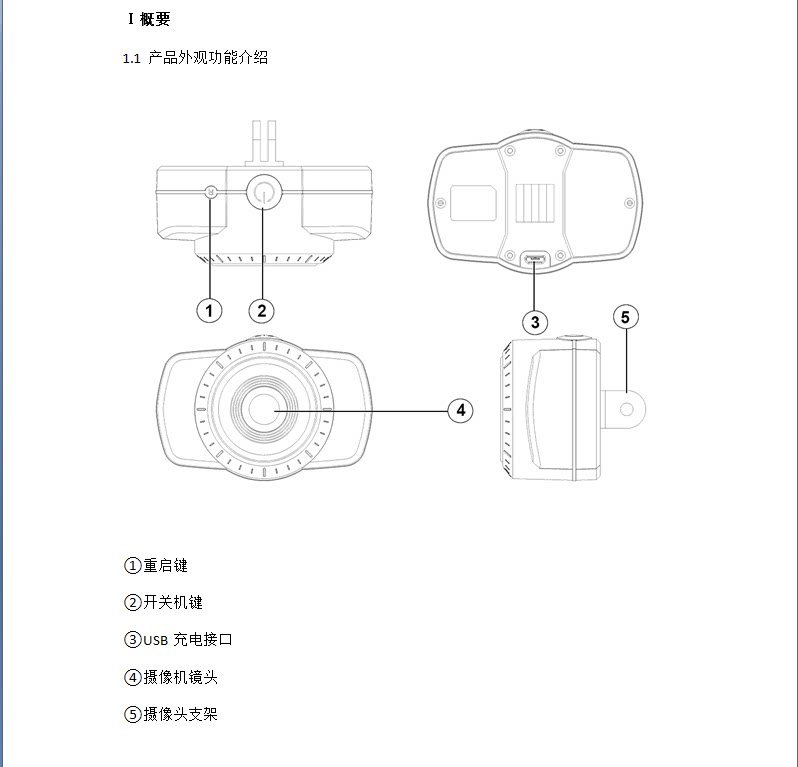 I 概要

1.1 产品外观功能介绍

R

1

2

3

5

4

①重启键

②开关机键

③USB 充电接口

④摄像机镜头

⑤摄像头支架