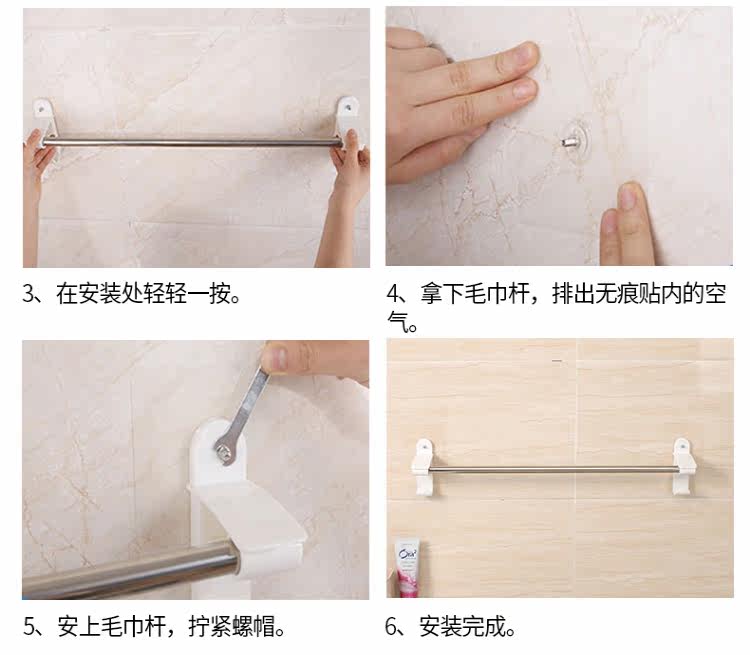 3、在安装处轻轻一按。

4、拿下毛巾杆，排出无痕贴内的空气。

5、安上毛巾杆，拧紧螺帽。

6、安装完成。

Ora²