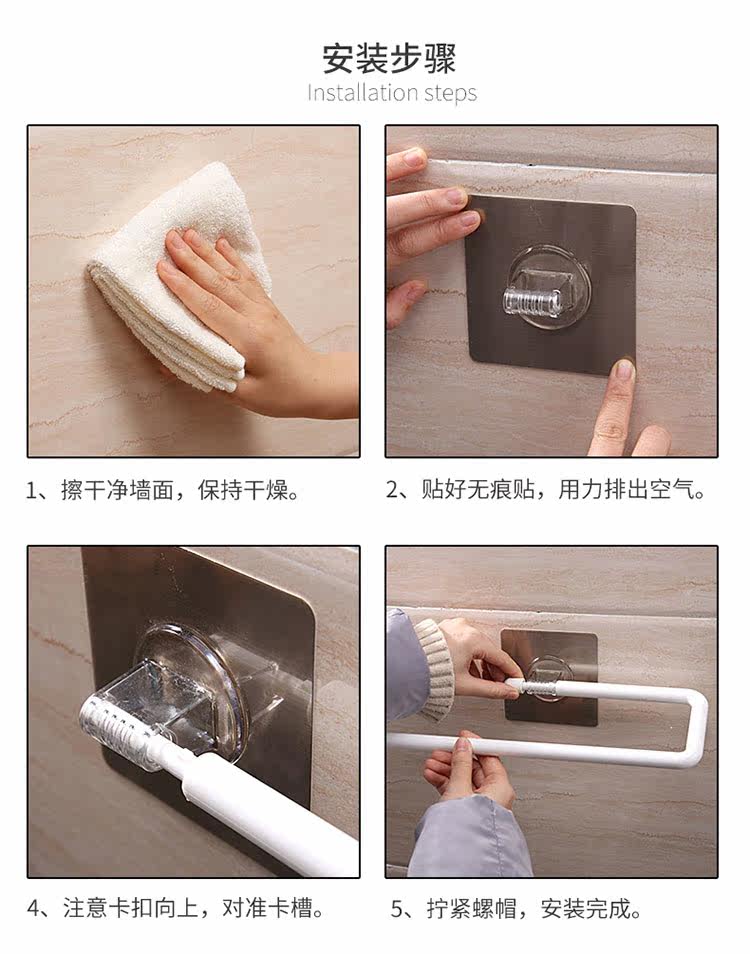 安装步骤
Installation steps

1、擦干净墙面，保持干燥。

2、贴好无痕贴，用力排出空气。

4、注意卡扣向上，对准卡槽。

5、拧紧螺帽，安装完成。