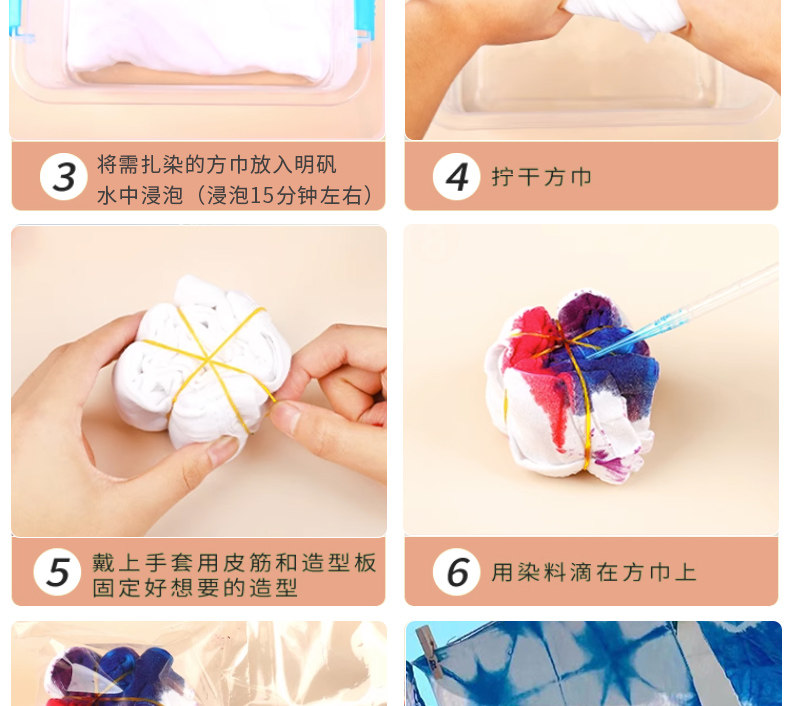 3 将需扎染的方巾放入明矾水中浸泡（浸泡15分钟左右）

4 拧干方巾

5 戴上手套用皮筋和造型板固定好想要的造型

6 用染料滴在方巾上