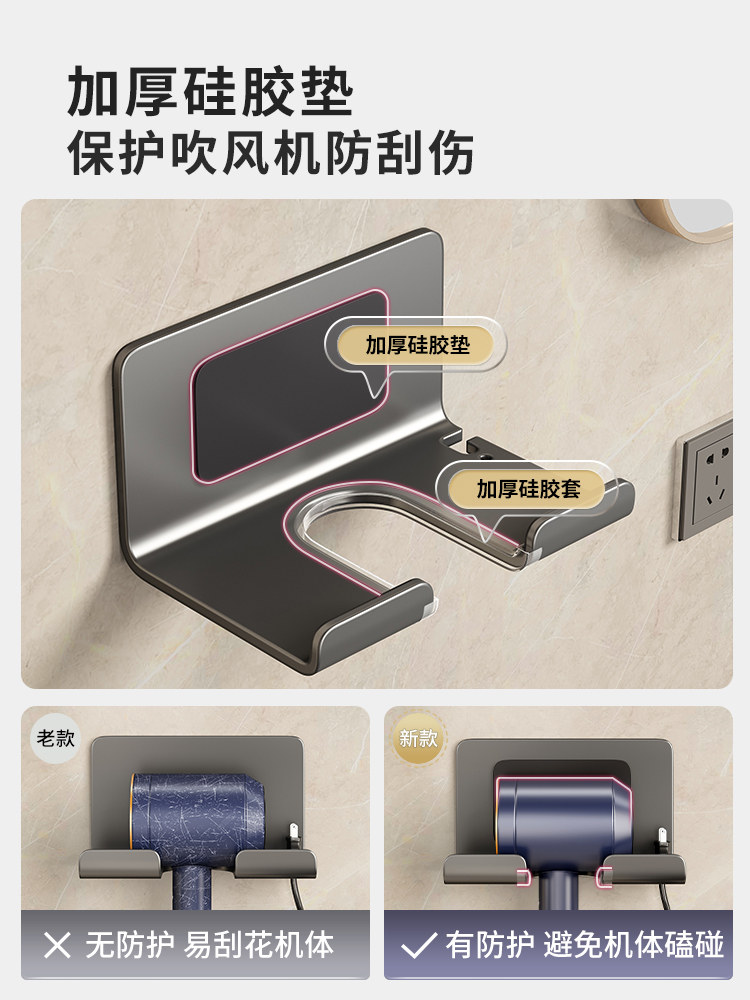 加厚硅胶垫
保护吹风机防刮伤

加厚硅胶垫

加厚硅胶套

老款

新款

✕ 无防护 易刮花机体

✓ 有防护 避免机体磕碰