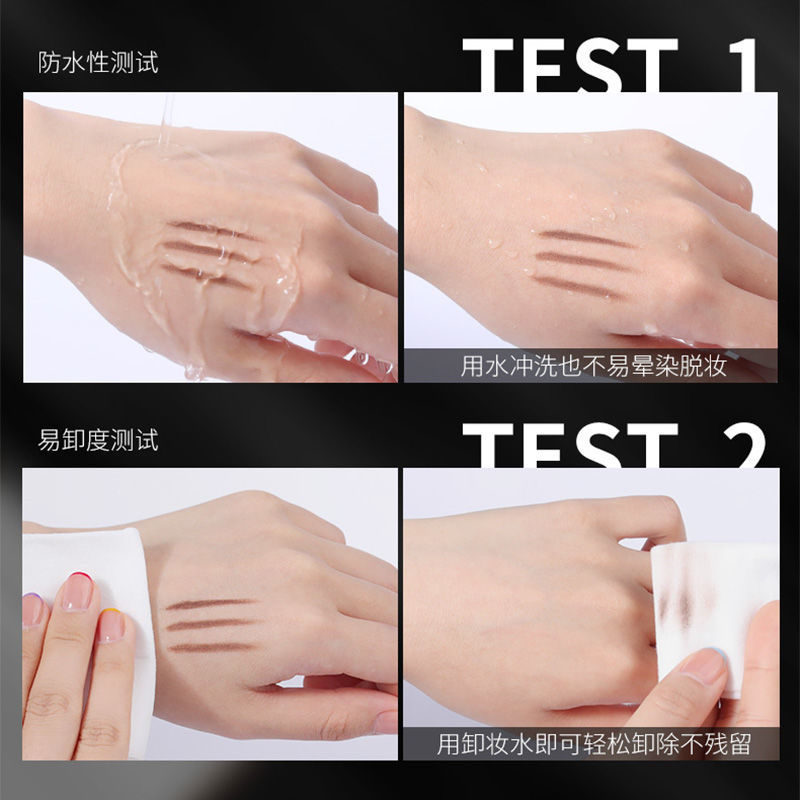 防水性测试

TEST 1

用水冲洗也不易晕染脱妆

易卸度测试

TEST 2

用卸妆水即可轻松卸除不残留