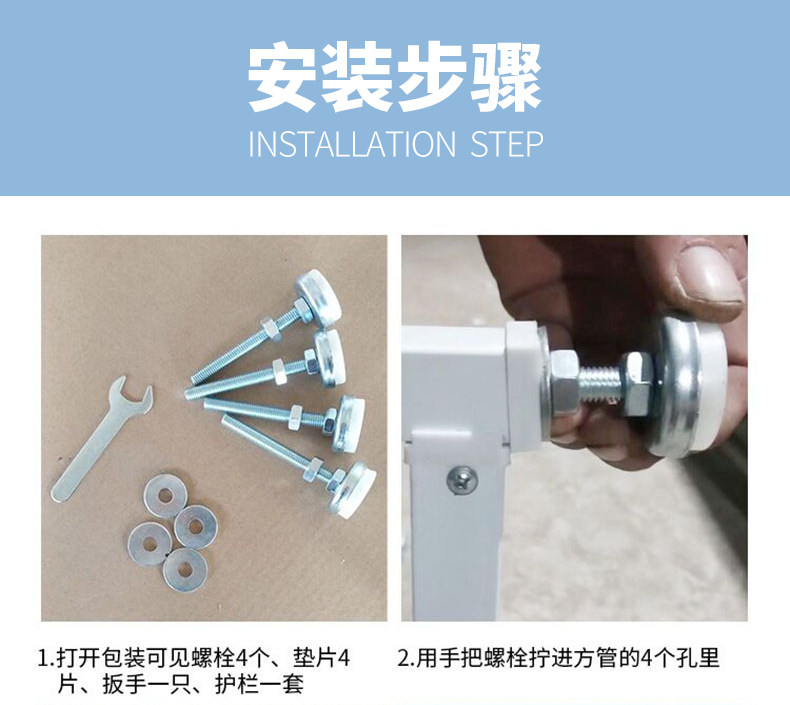 安装步骤
INSTALLATION STEP

1.打开包装可见螺栓4个、垫片4片、扳手一只、护栏一套

2.用手把螺栓拧进方管的4个孔里