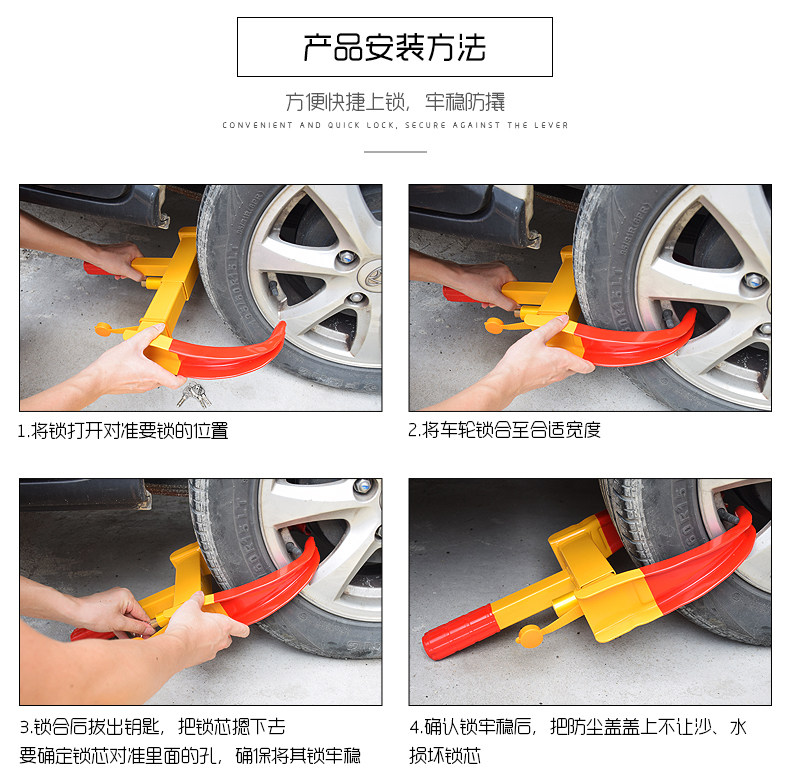 产品安装方法

方便快捷上锁，牢稳防撬

CONVENIENT AND QUICK LOCK, SECURE AGAINST THE LEVER

1.将锁打开对准要锁的位置

2.将车轮锁合至合适宽度

3.锁合后拔出钥匙，把锁芯摁下去
要确定锁芯对准里面的孔，确保将其锁牢稳

4.确认锁牢稳后，把防尘盖盖上不让沙、水损坏锁芯