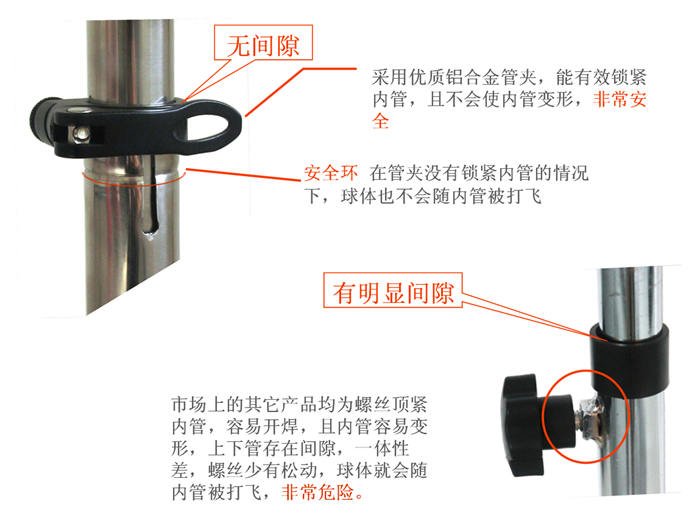 无间隙

采用优质铝合金管夹，能有效锁紧内管，且不会使内管变形，非常安全

安全环 在管夹没有锁紧内管的情况下，球体也不会随内管被打飞

有明显间隙

市场上的其它产品均为螺丝顶紧内管，容易开焊，且内管容易变形，上下管存在间隙，一体性差，螺丝少有松动，球体就会随内管被打飞，非常危险。