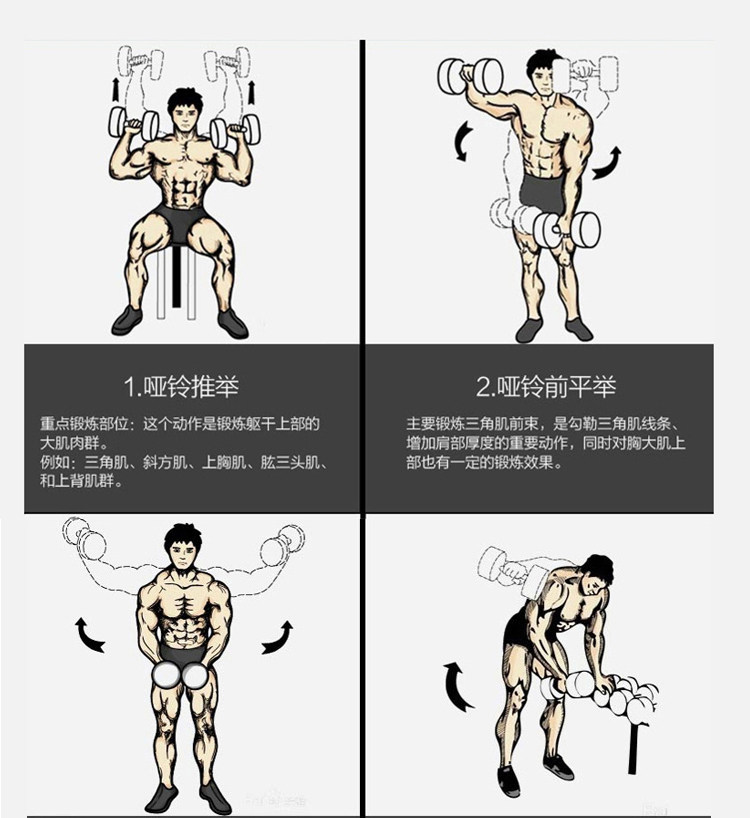 1.哑铃推举

重点锻炼部位：这个动作是锻炼躯干上部的大肌肉群。
例如：三角肌、斜方肌、上胸肌、肱三头肌、和上背肌群。

2.哑铃前平举

主要锻炼三角肌前束，是勾勒三角肌线条、增加肩部厚度的重要动作，同时对胸大肌上部也有一定的锻炼效果。