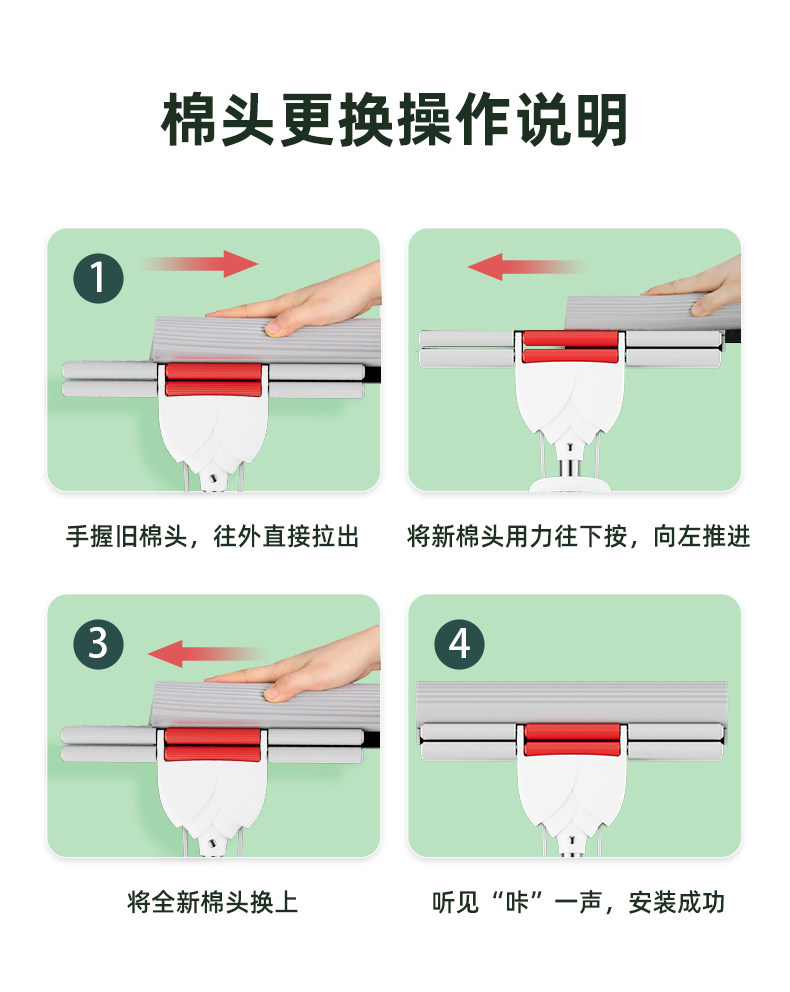 棉头更换操作说明

1

手握旧棉头，往外直接拉出

将新棉头用力往下按，向左推进

3

将全新棉头换上

4

听见“咔”一声，安装成功