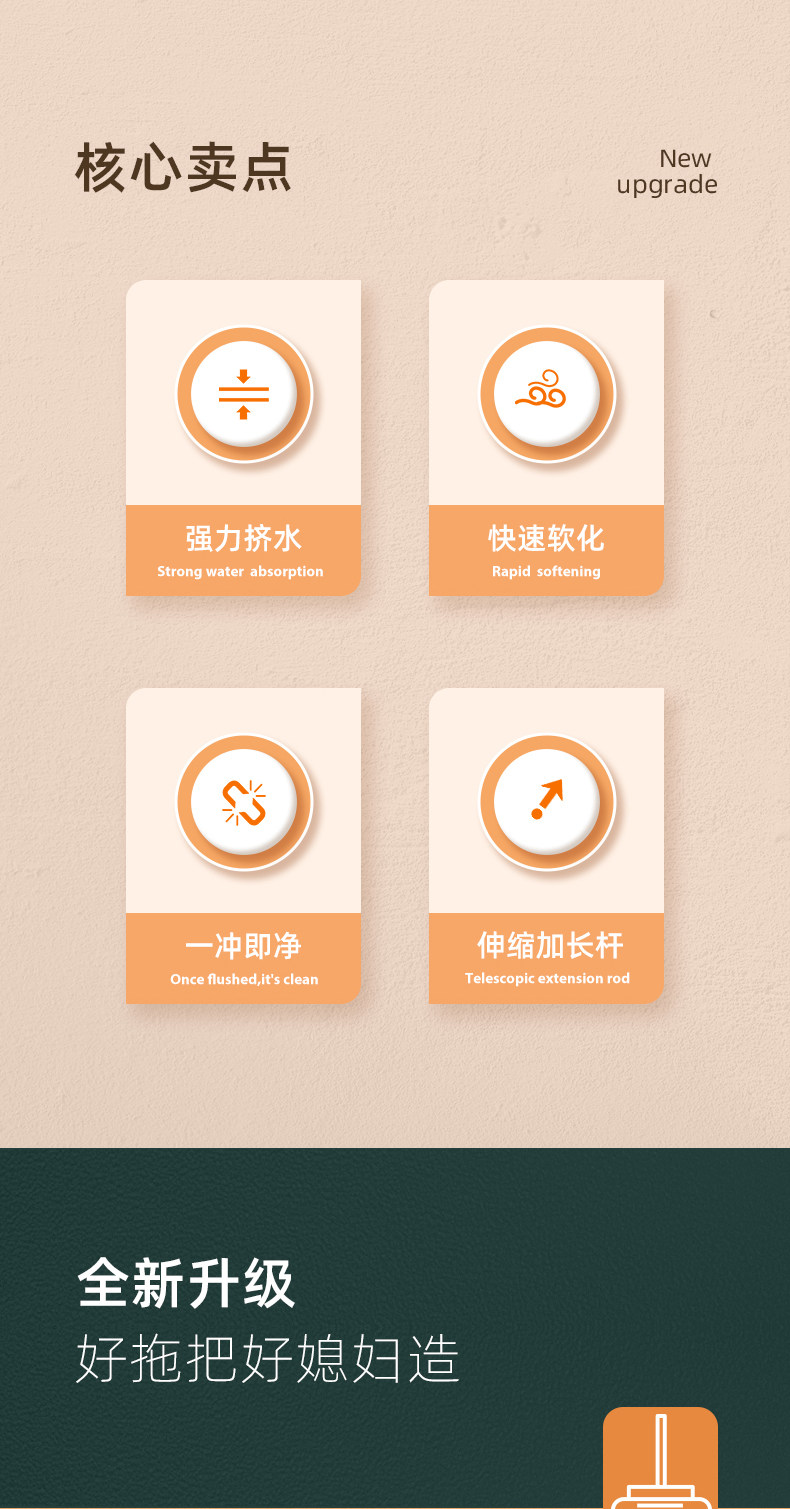 核心卖点

New
upgrade

强力挤水
Strong water absorption

快速软化
Rapid softening

一冲即净
Once flushed,it's clean

伸缩加长杆
Telescopic extension rod

全新升级
好拖把好媳妇造