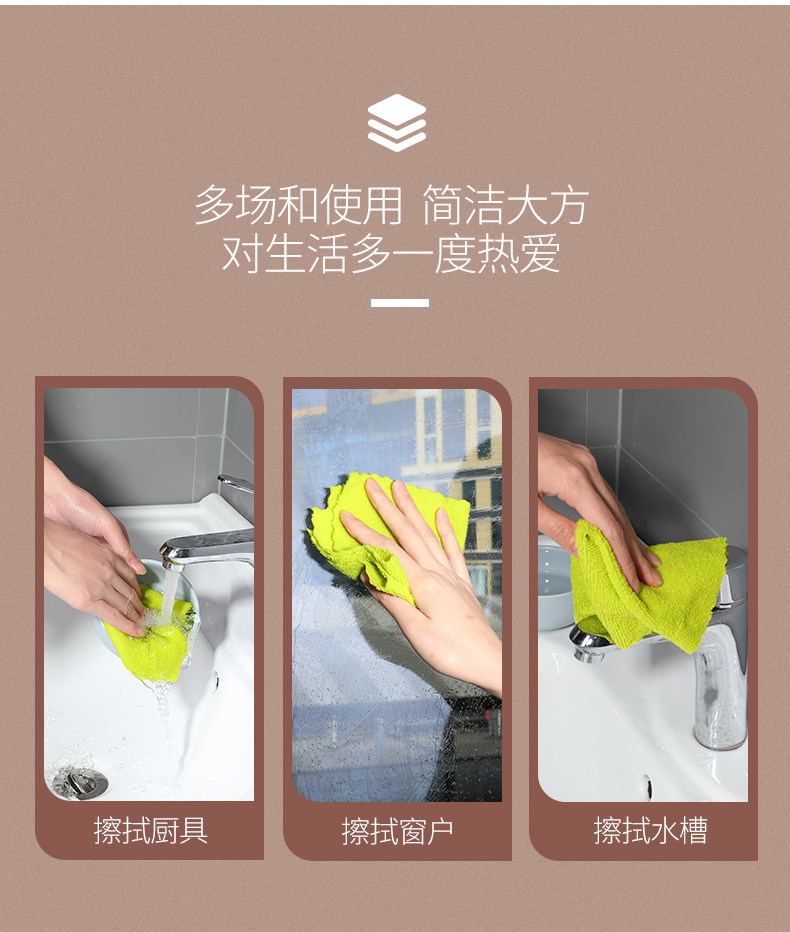 多场和使用 简洁大方
对生活多一度热爱

擦拭厨具

擦拭窗户

擦拭水槽