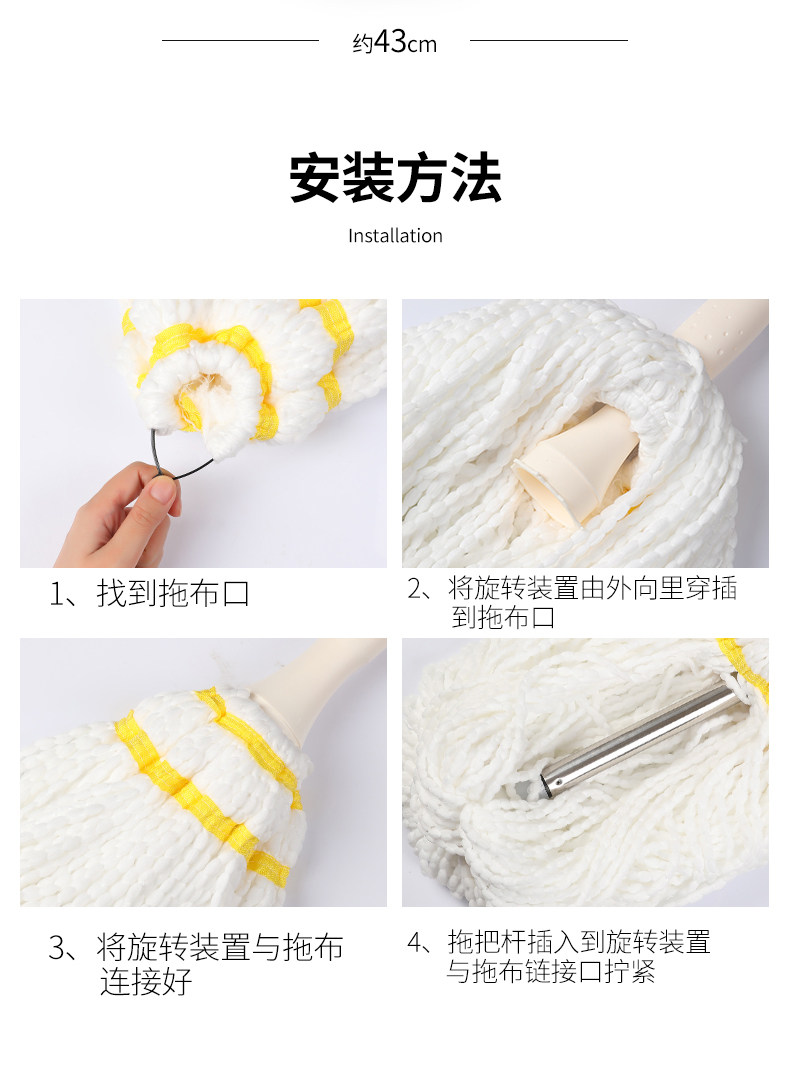 约43cm

安装方法

Installation

1、找到拖布口

2、将旋转装置由外向里穿插到拖布口

3、将旋转装置与拖布连接好

4、拖把杆插入到旋转装置与拖布链接口拧紧