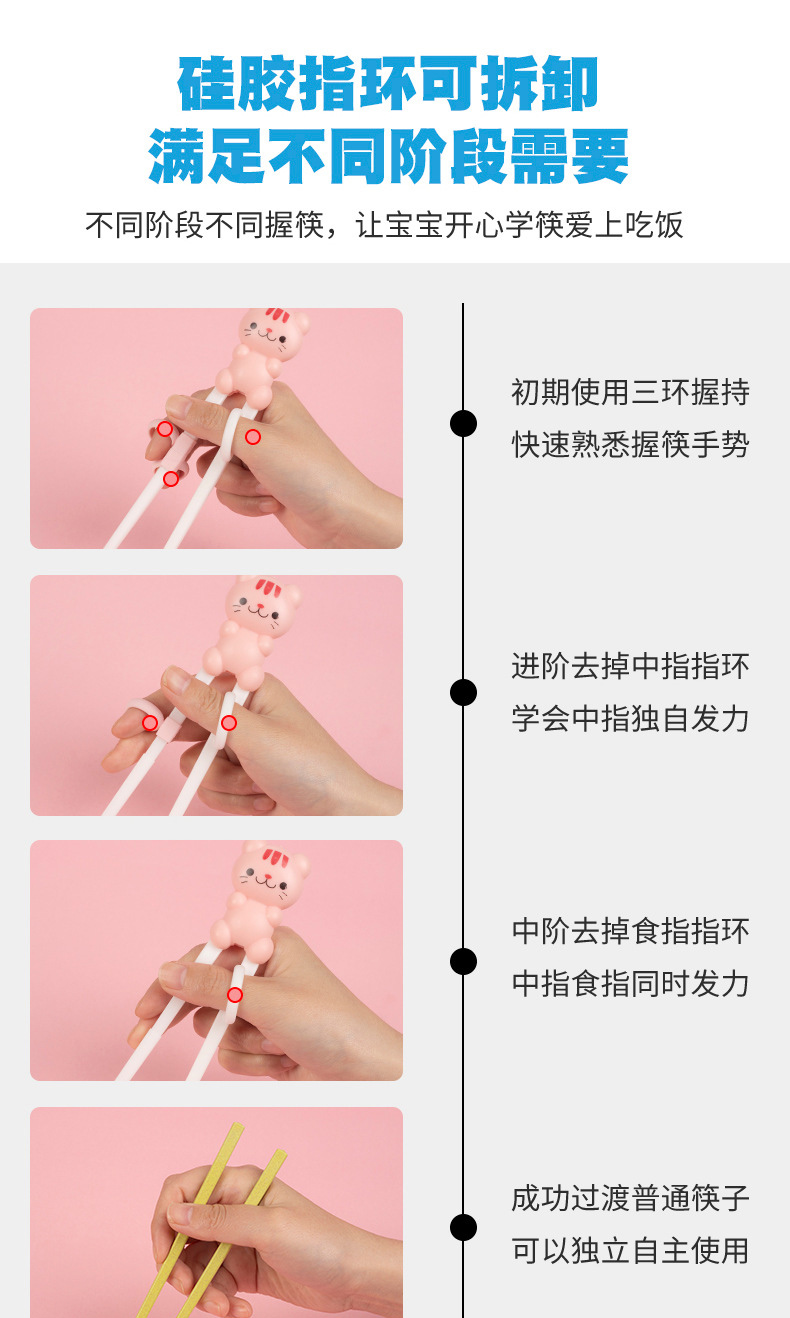 硅胶指环可拆卸
满足不同阶段需要

不同阶段不同握筷，让宝宝开心学筷爱上吃饭

初期使用三环握持
快速熟悉握筷手势

进阶去掉中指指环
学会中指独自发力

中阶去掉食指指环
中指食指同时发力

成功过渡普通筷子
可以独立自主使用