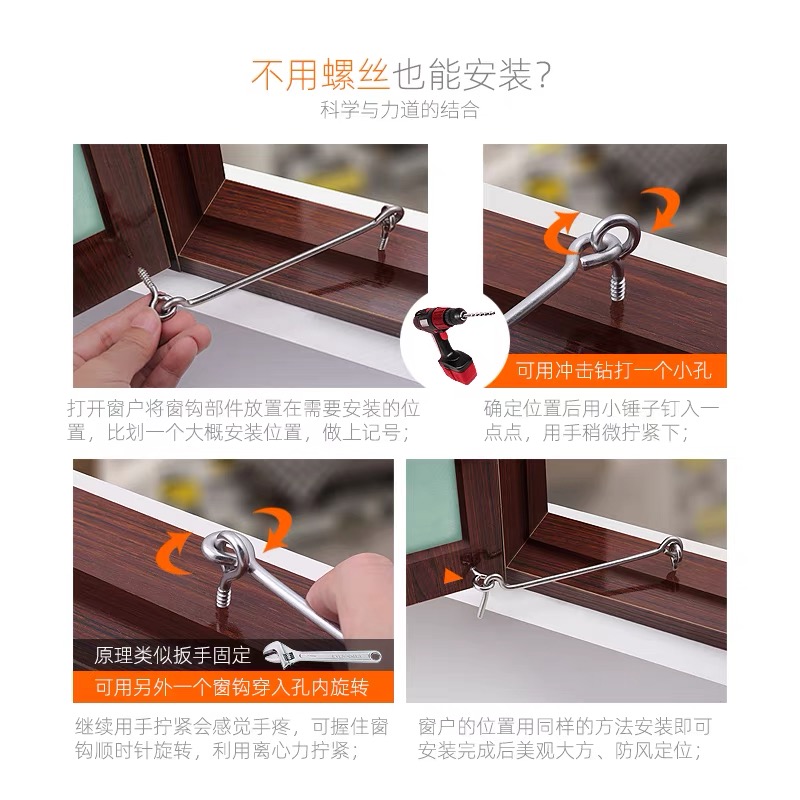 不用螺丝也能安装？
科学与力道的结合

可用冲击钻打一个小孔

打开窗户将窗钩部件放置在需要安装的位置，比划一个大概安装位置，做上记号；

确定位置后用小锤子钉入一点点，用手稍微拧紧下；

原理类似扳手固定
可用另外一个窗钩穿入孔内旋转

继续用手拧紧会感觉手疼，可握住窗钩顺时针旋转，利用离心力拧紧；

窗户的位置用同样的方法安装即可安装完成后美观大方、防风定位；