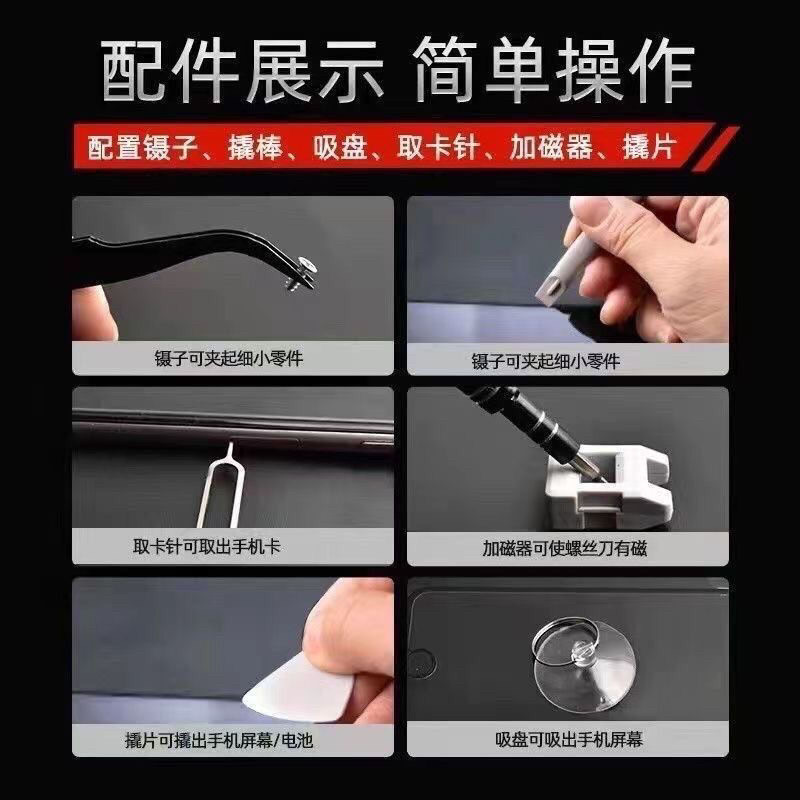 配件展示 简单操作

配置镊子、撬棒、吸盘、取卡针、加磁器、撬片

镊子可夹起细小零件

镊子可夹起细小零件

取卡针可取出手机卡

加磁器可使螺丝刀有磁

撬片可撬出手机屏幕/电池

吸盘可吸出手机屏幕