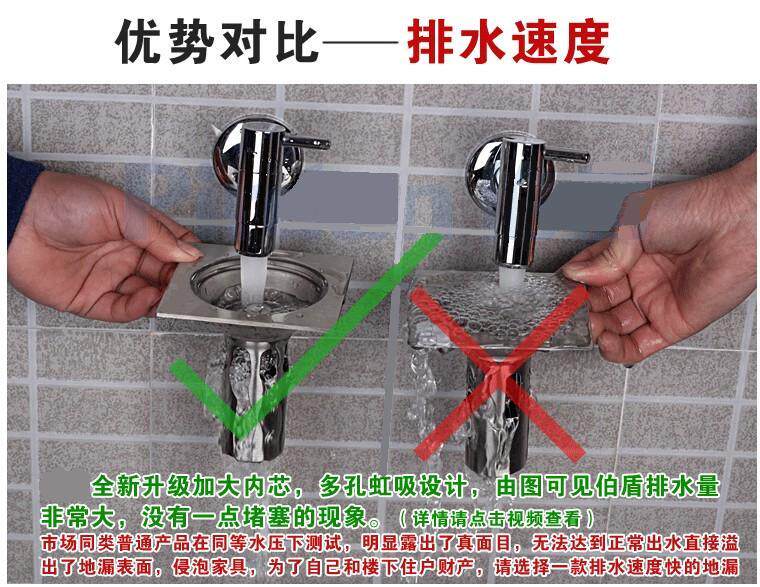 优势对比——排水速度

全新升级加大内芯，多孔虹吸设计，由图可见伯盾排水量非常大，没有一点堵塞的现象。（详情请点击视频查看）

市场同类普通产品在同等水压下测试，明显露出了真面目，无法达到正常出水直接溢出了地漏表面，侵泡家具，为了自己和楼下住户财产，请选择一款排水速度快的地漏