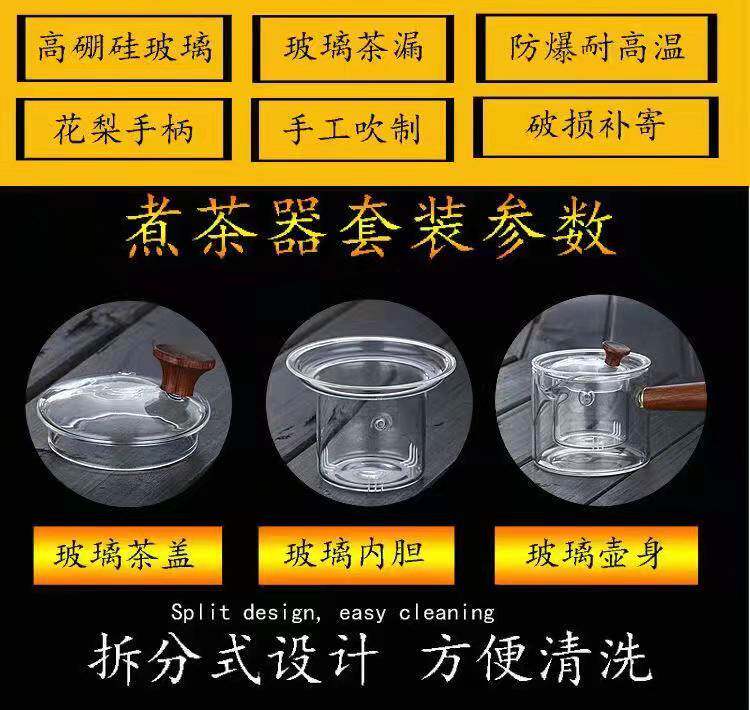 高硼硅玻璃

玻璃茶漏

防爆耐高温

花梨手柄

手工吹制

破损补寄

煮茶器套装参数

玻璃茶盖

玻璃内胆

玻璃壶身

Split design, easy cleaning

拆分式设计 方便清洗