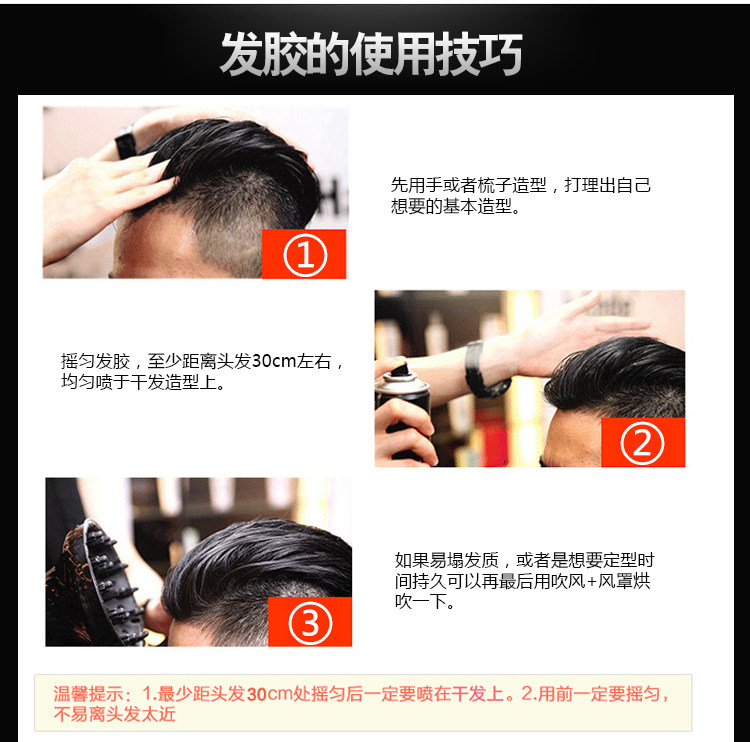 发胶的使用技巧

①

先用手或者梳子造型，打理出自己想要的基本造型。

摇匀发胶，至少距离头发30cm左右，均匀喷于干发造型上。

②

③

如果易塌发质，或者是想要定型时间持久可以再最后用吹风+风罩烘吹一下。

温馨提示：1.最少距头发30cm处摇匀后一定要喷在干发上。2.用前一定要摇匀，不易离头发太近