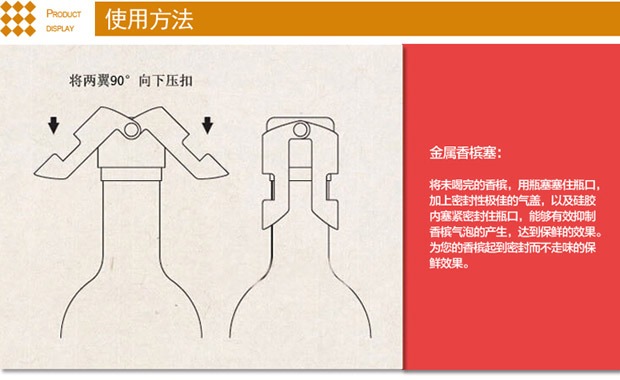 PRODUCT DISPLAY

使用方法

将两翼90° 向下压扣

金属香槟塞：

将未喝完的香槟，用瓶塞塞住瓶口，加上密封性极佳的气盖，以及硅胶内塞紧密封住瓶口，能够有效抑制香槟气泡的产生，达到保鲜的效果。为您的香槟起到密封而不走味的保鲜效果。