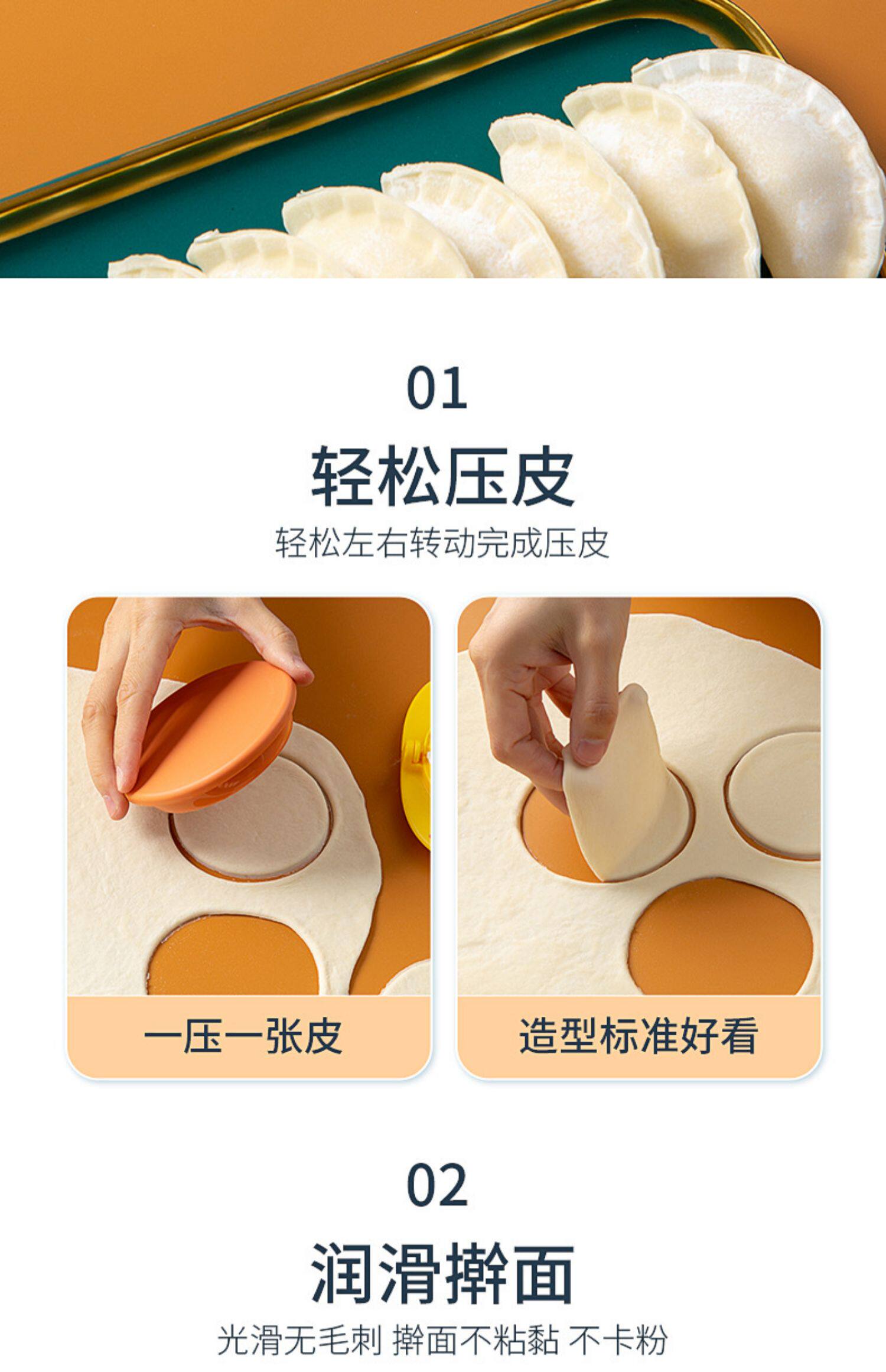 01

轻松压皮

轻松左右转动完成压皮

一压一张皮

造型标准好看

02

润滑擀面

光滑无毛刺 擀面不粘黏 不卡粉