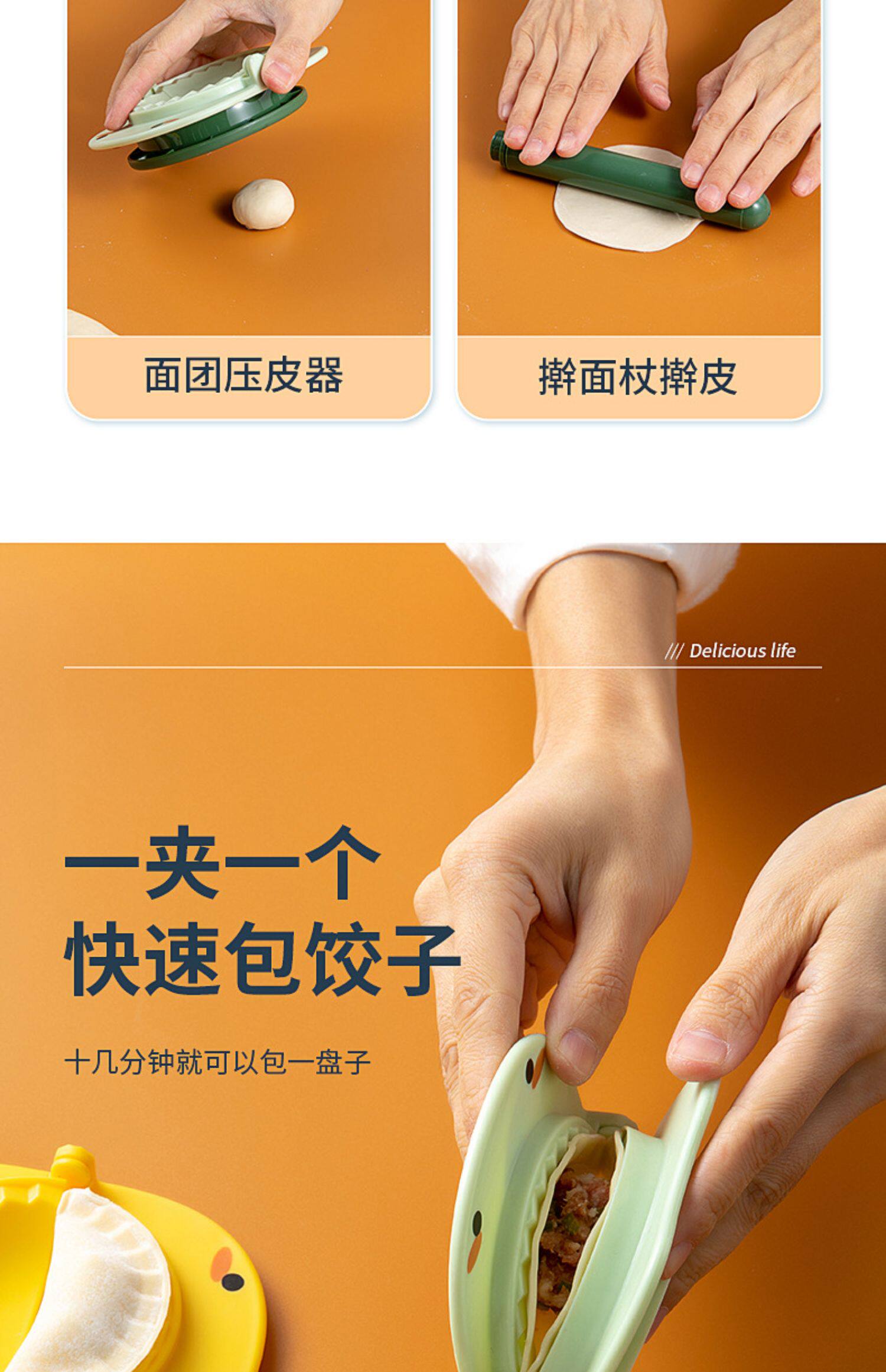 面团压皮器

擀面杖擀皮

/// Delicious life

一夹一个
快速包饺子

十几分钟就可以包一盘子