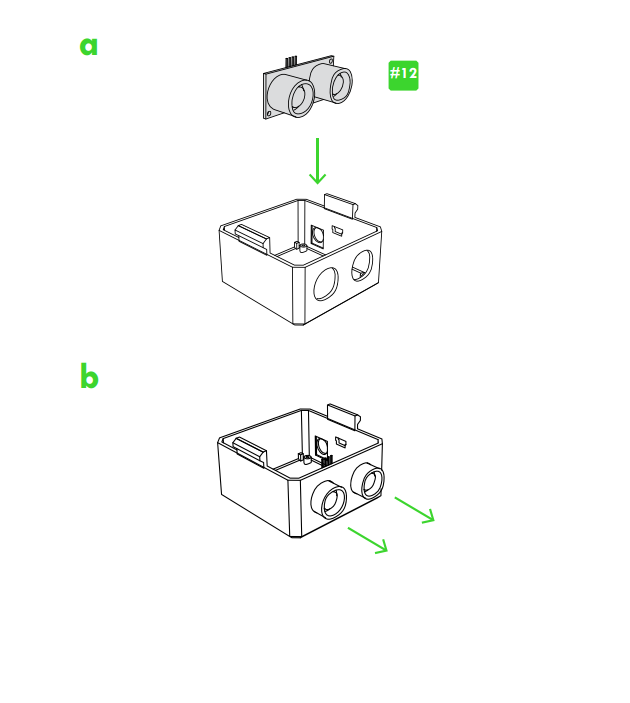 a

#12

b