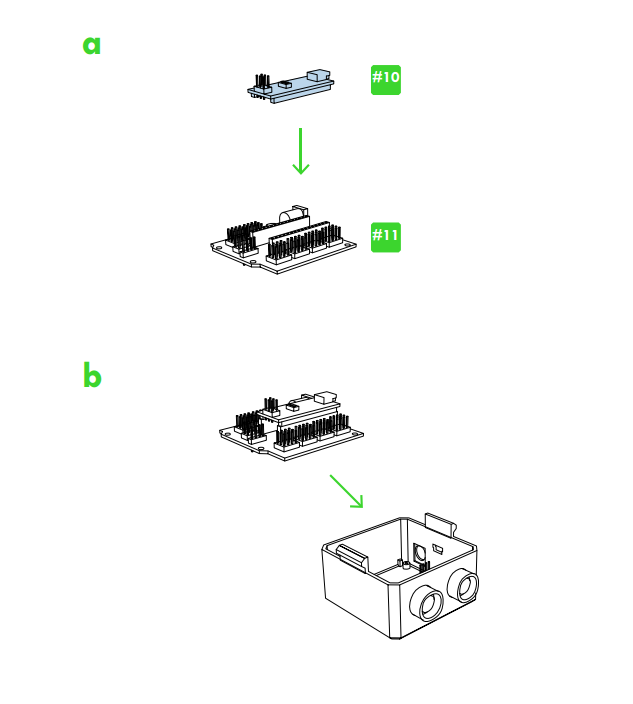 a

#10

#11

b