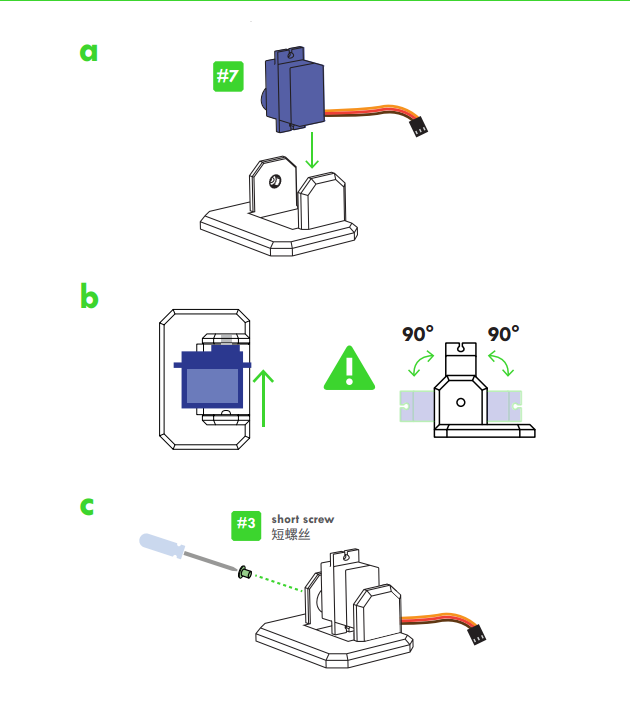 a

#7

b

90°

90°

c

#3

short screw
短螺丝