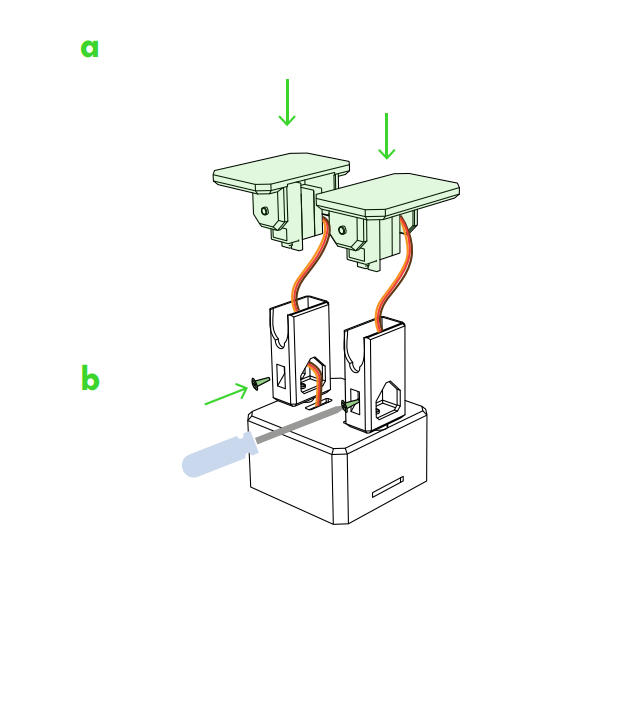 a

b